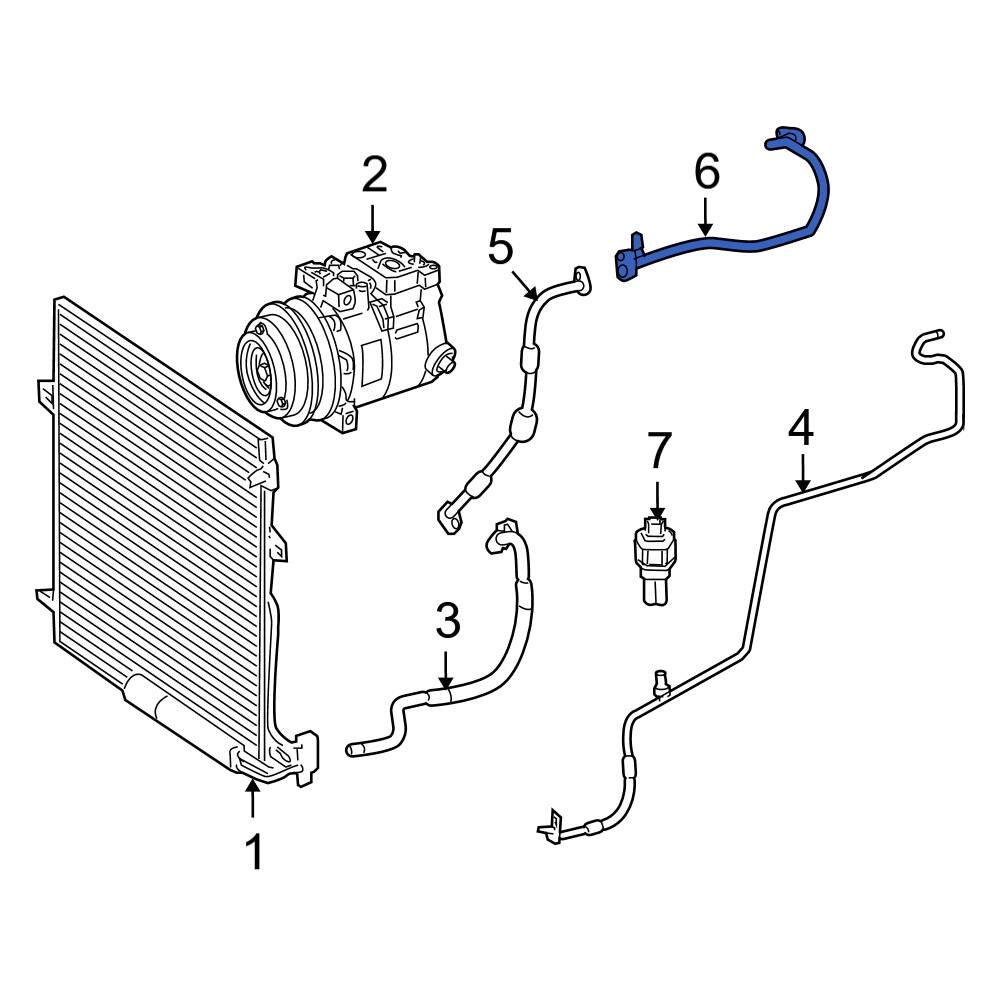 2
6
5
4
7
3
1