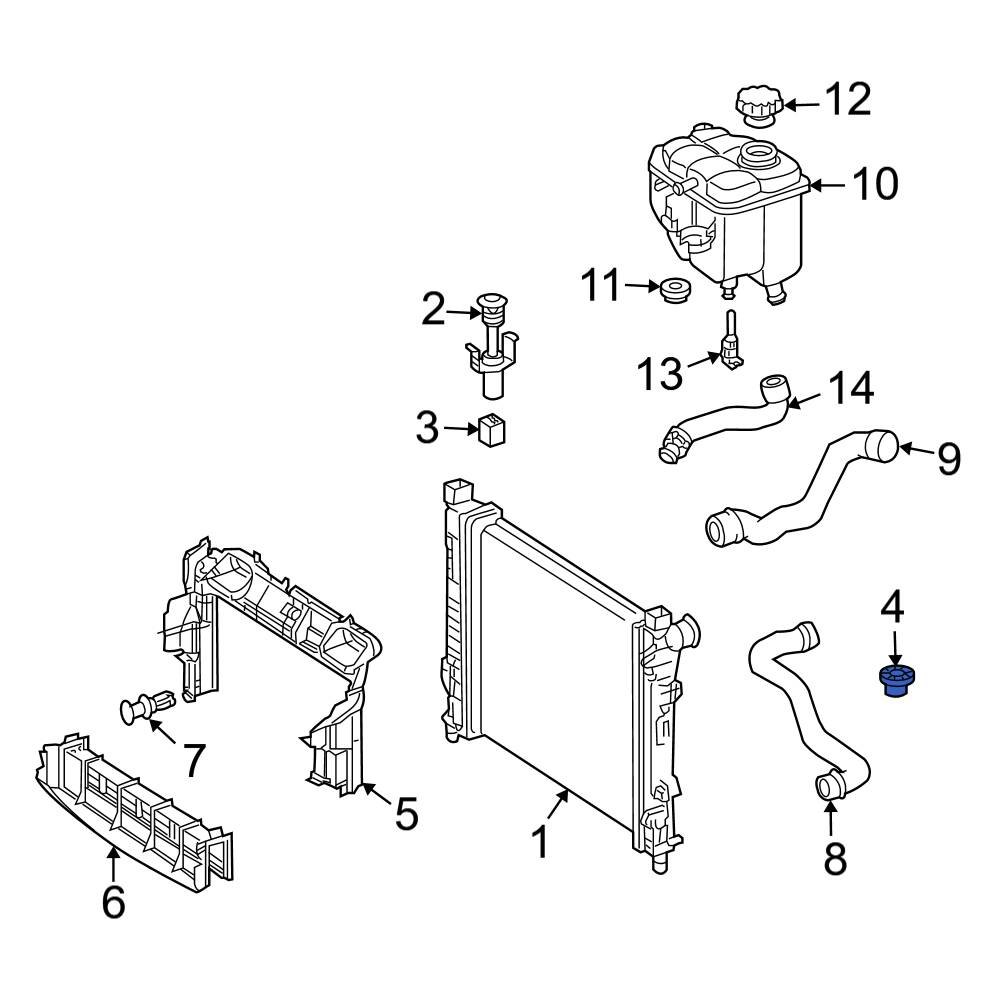 12
10
11
2
13
14
3
9
4
7
5
1
8
6