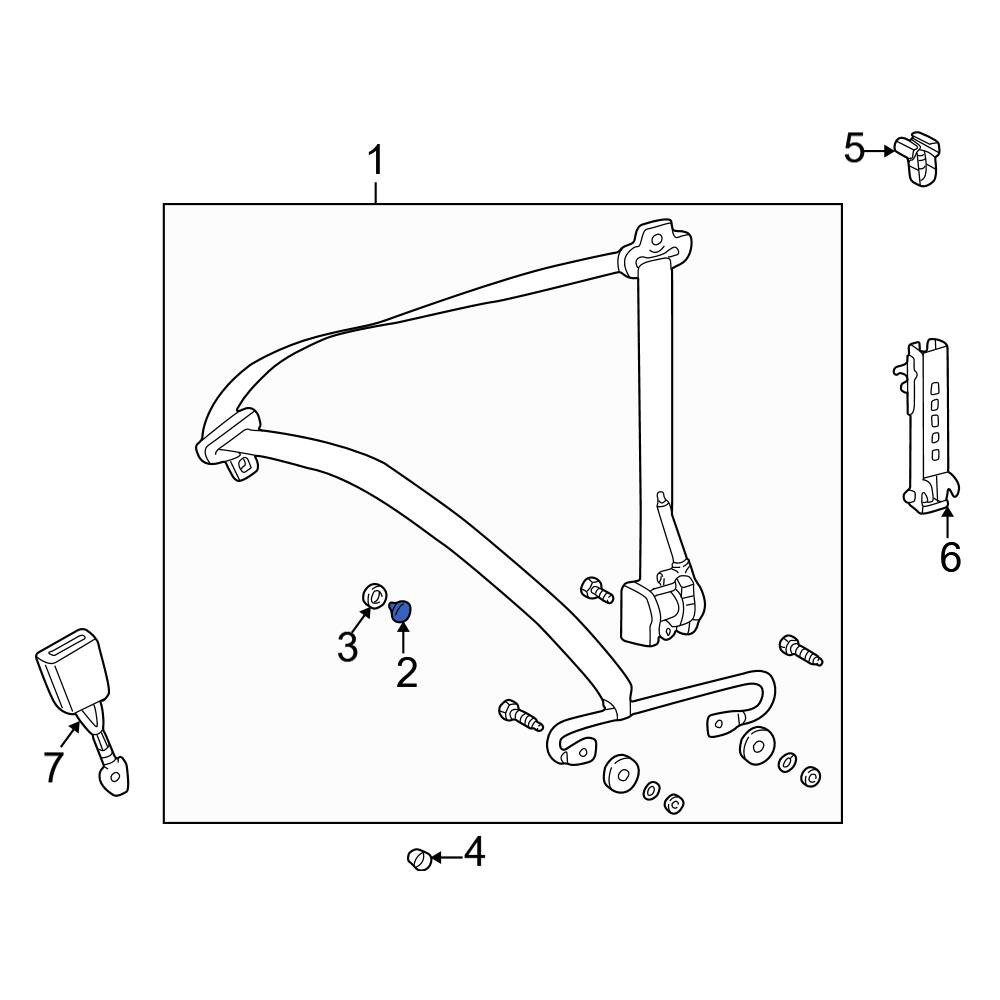 1
5
6
3
2
7
4