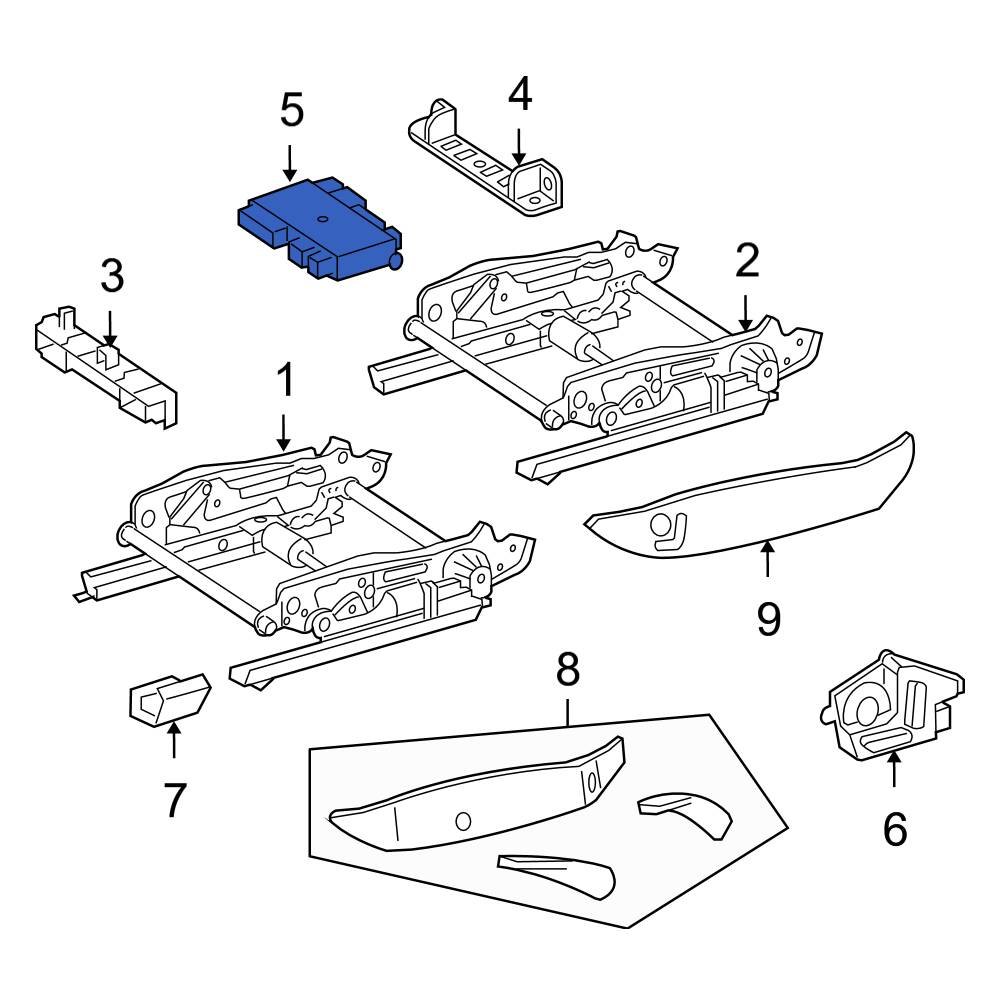 5
4
3
2
1
9
8
7
6