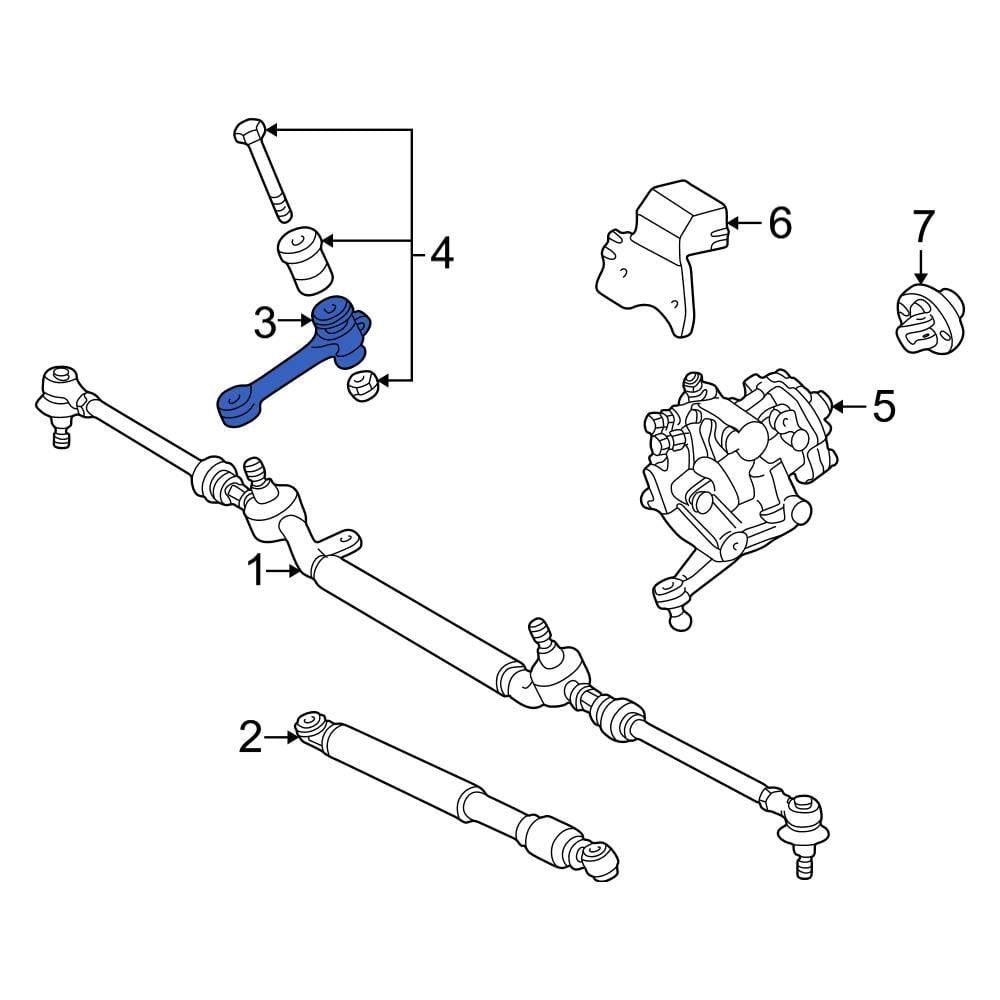 4
6
7
3
5
1
2