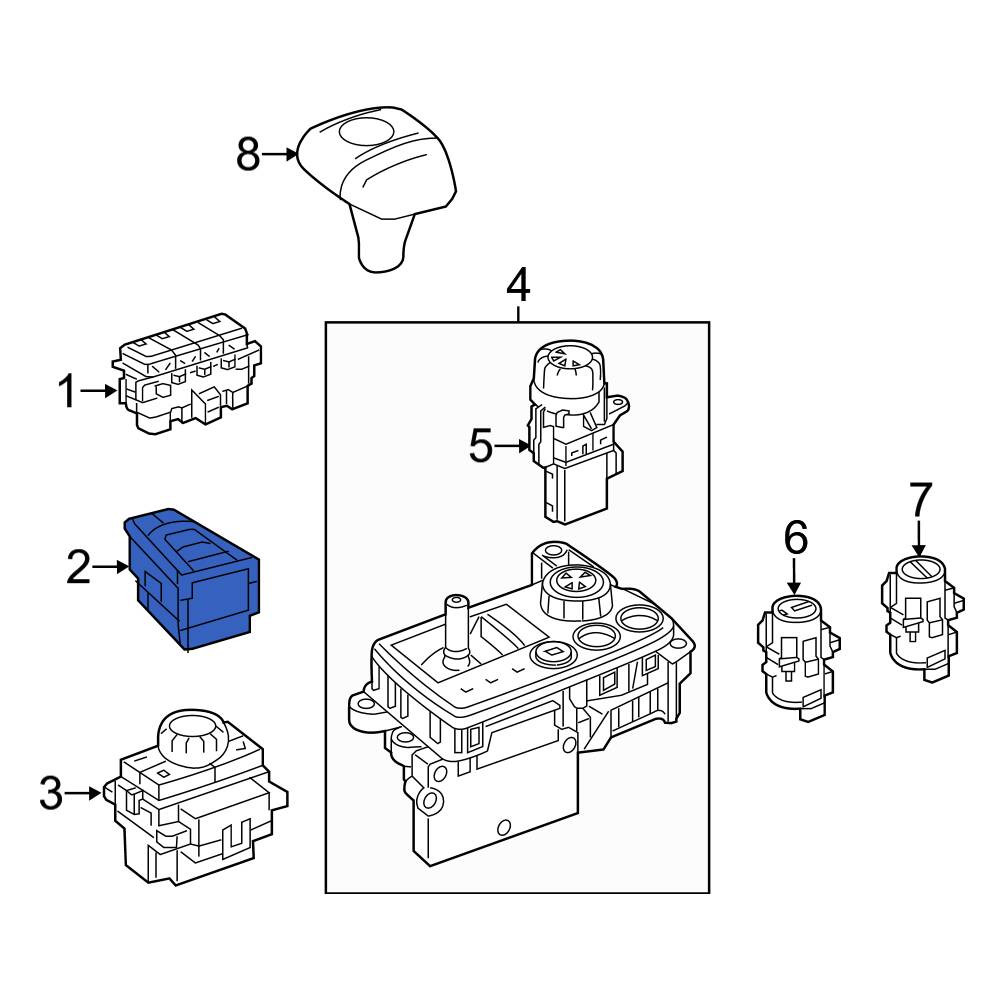 8
4
1
5
2
6
7
3