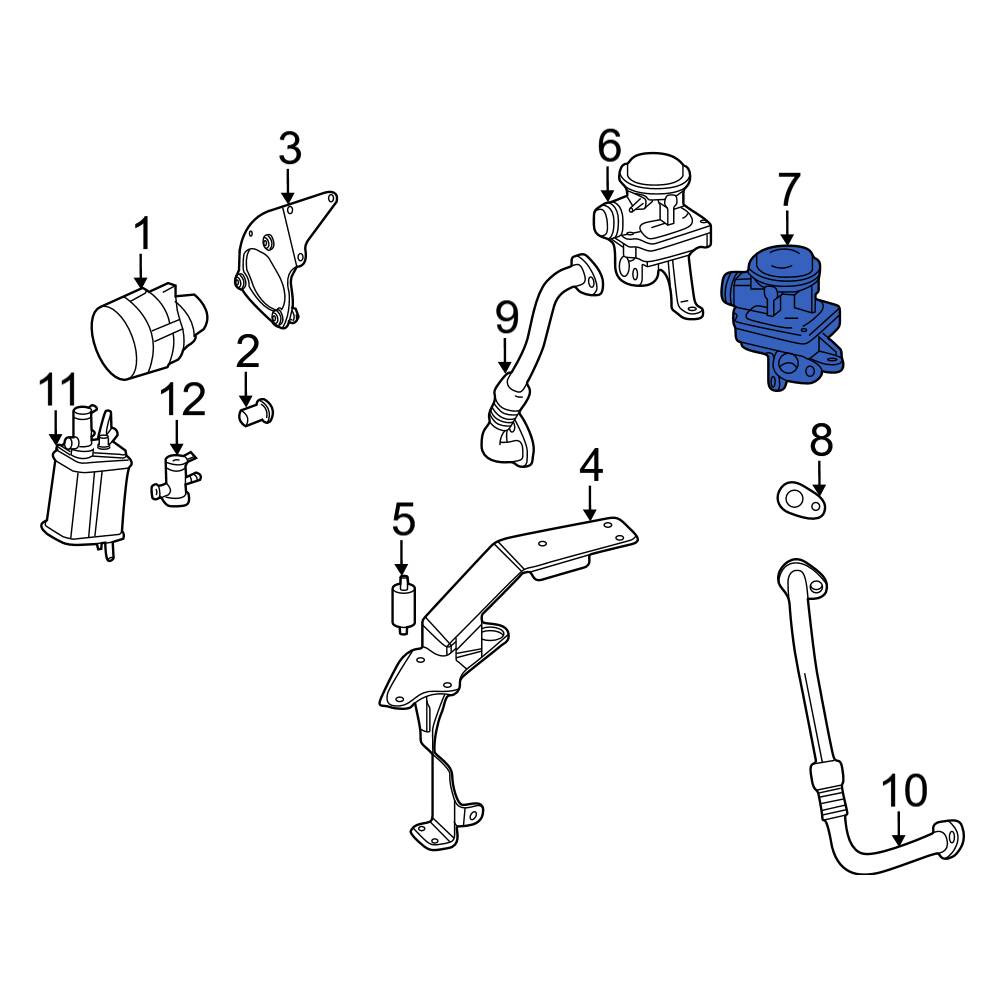 3
6
7
1
9
2
11
12
8
4
5
10