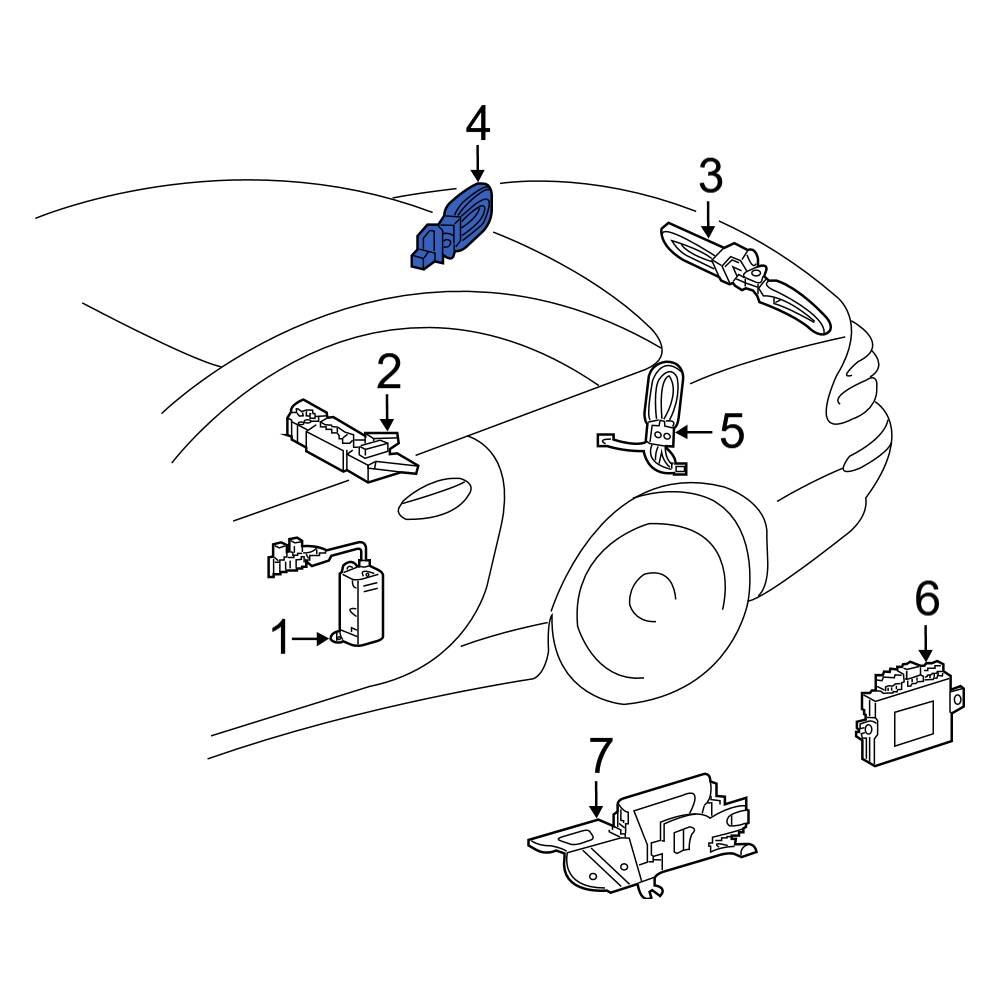 4
3
2
5
1
6
7