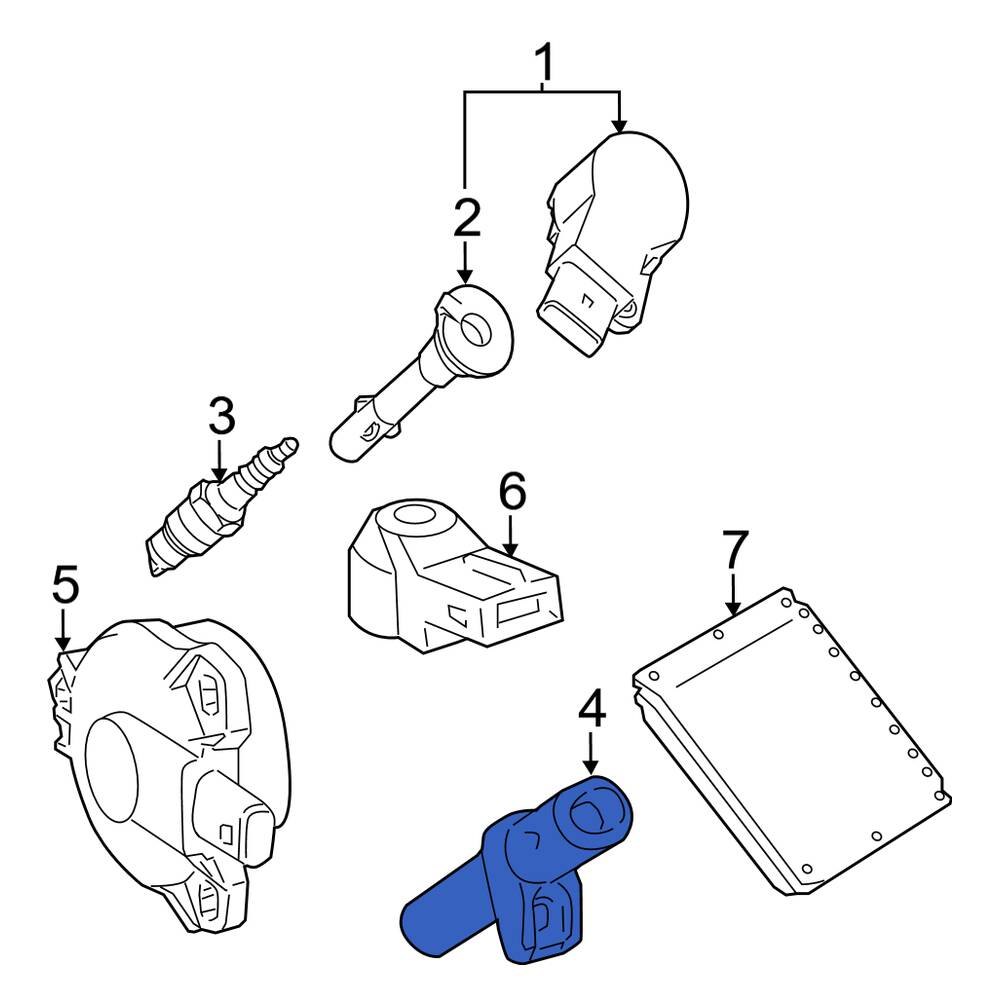 1
2
3
6
5
7
4