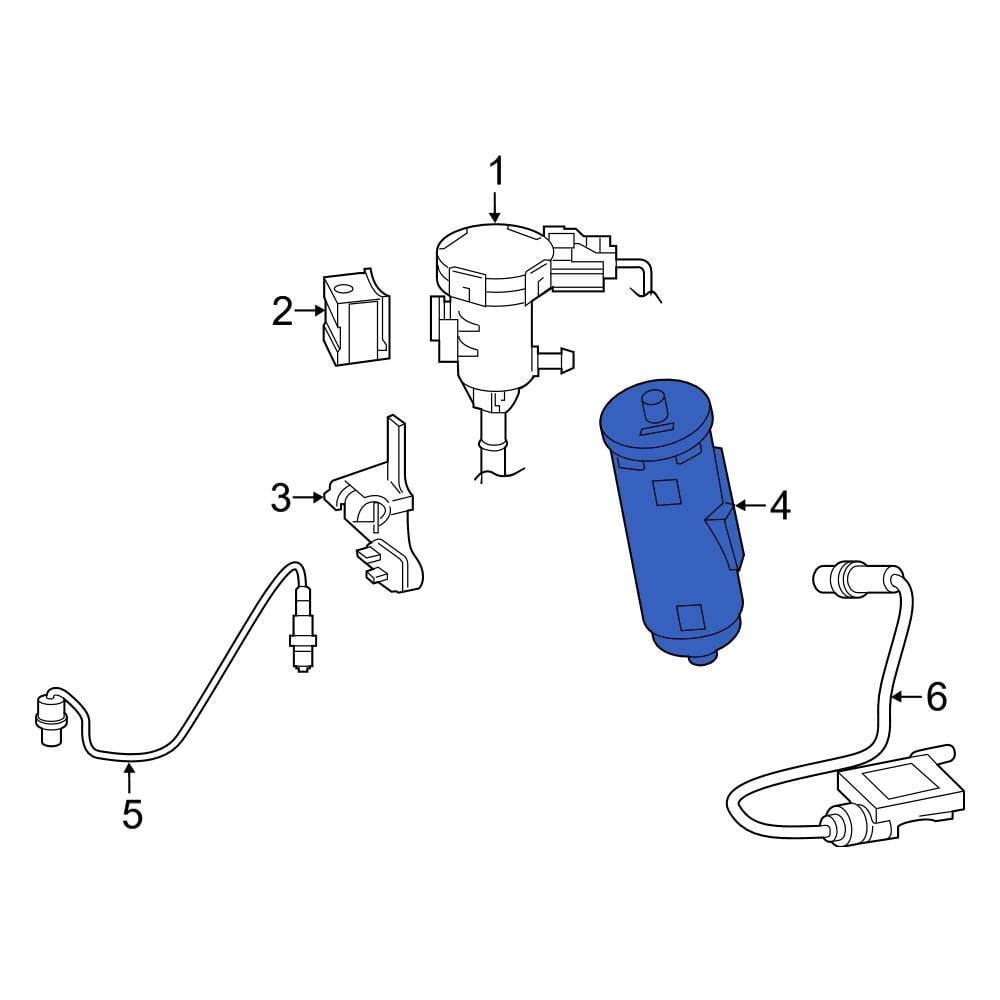 1
2
3
4
5
6