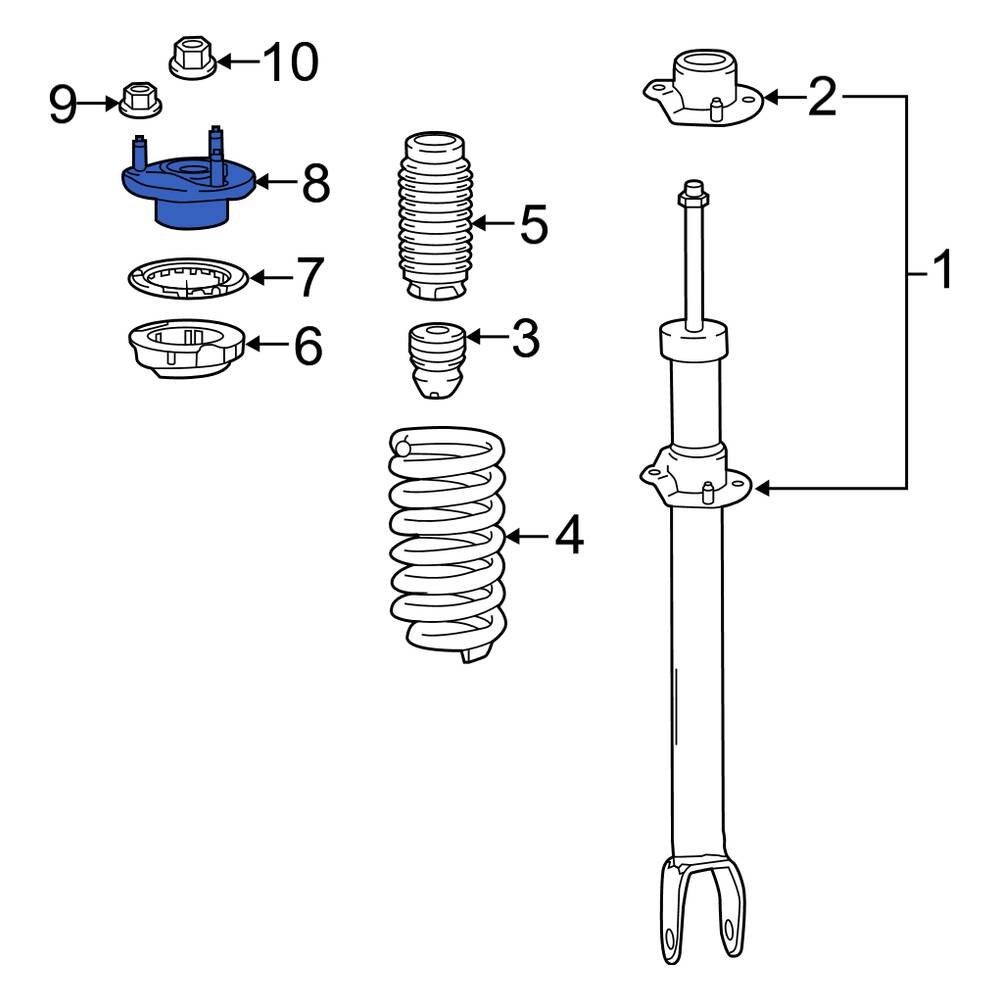 10
9
2
8
5
1
7
6
3
4