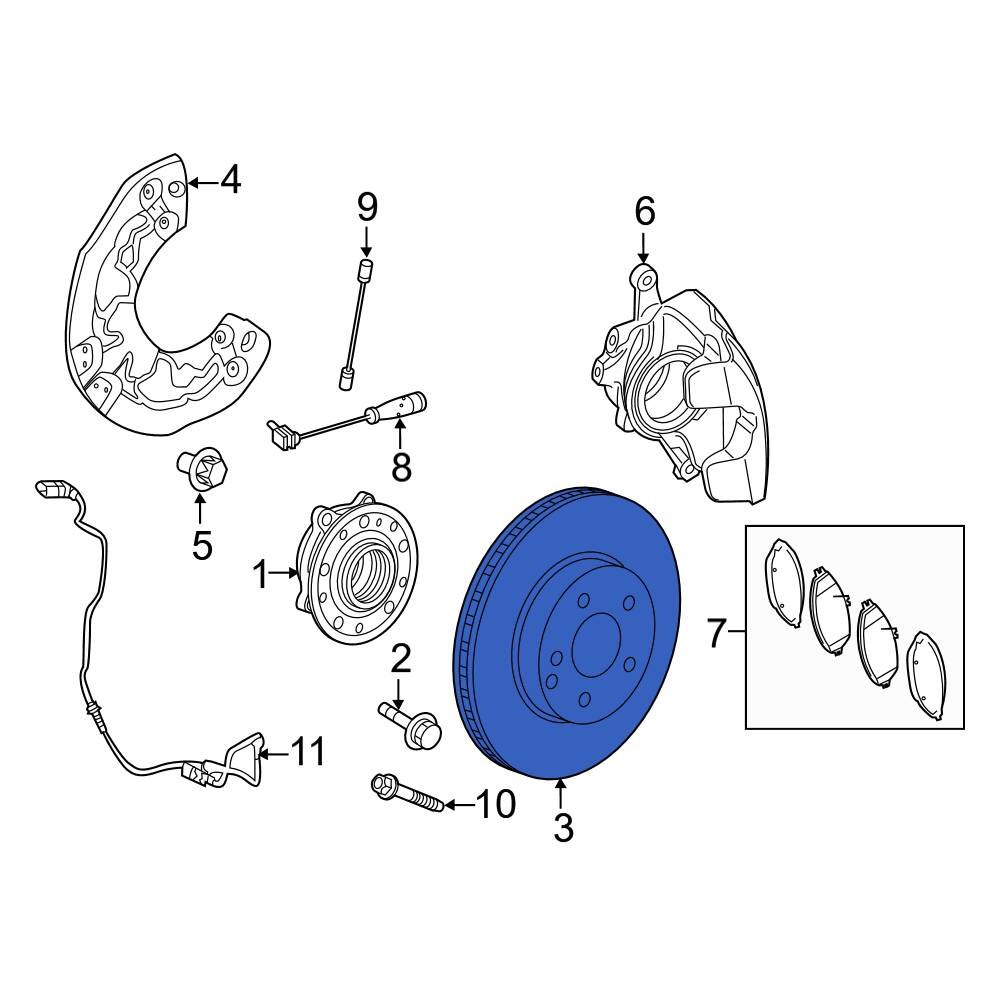 4
9
6
8
5
1
7
2
11
10
3