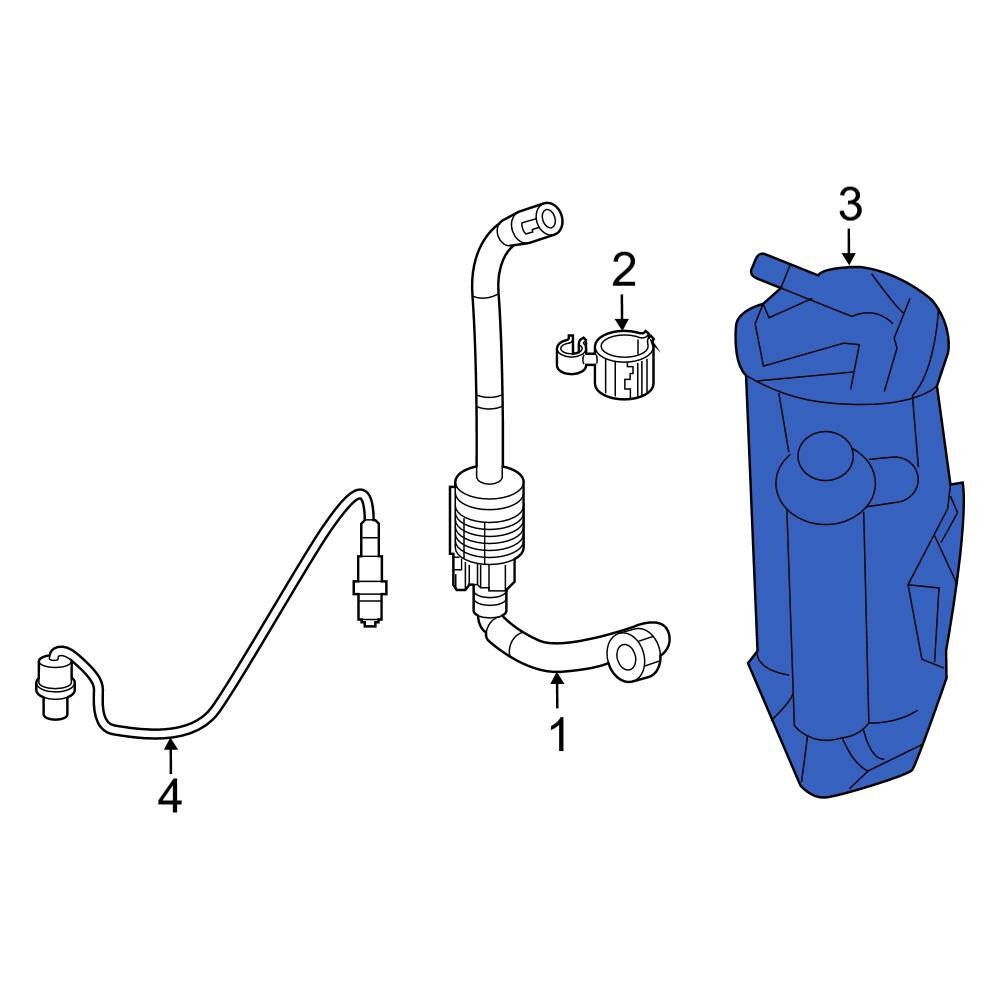 3
2
1
4