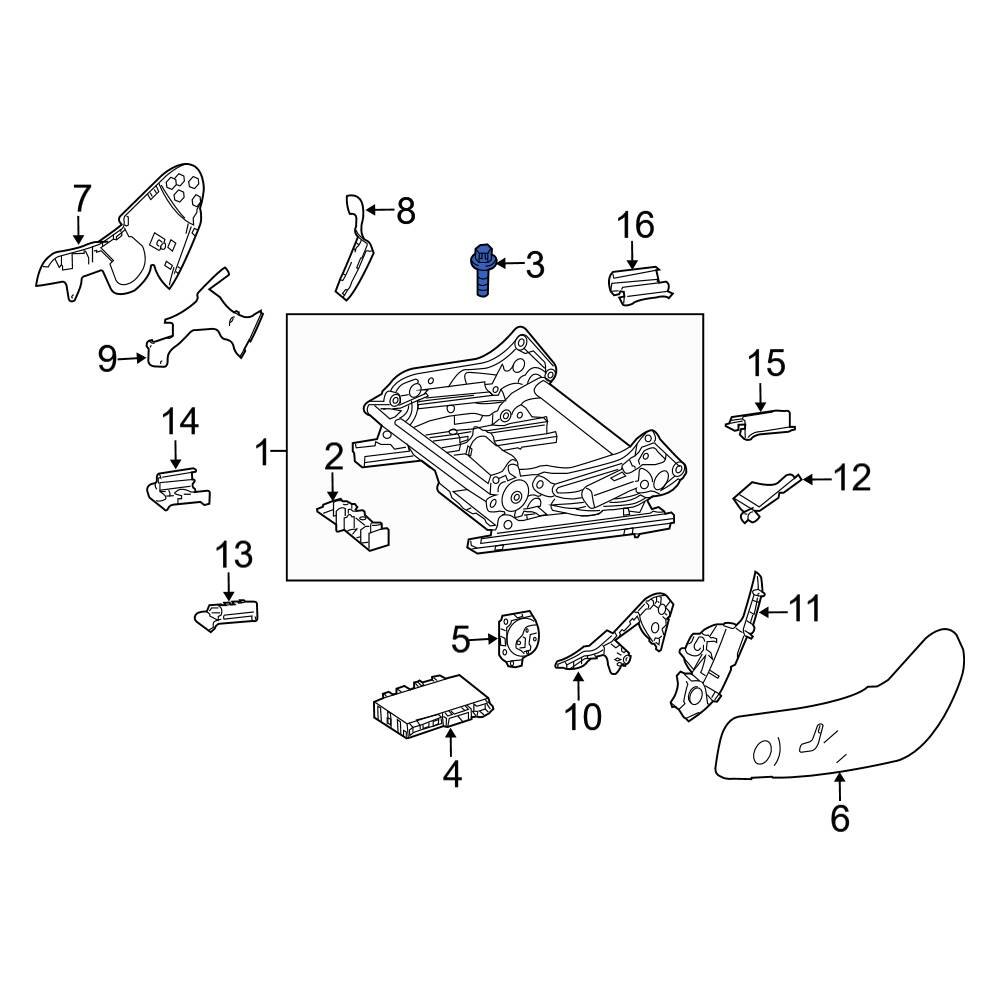 7
8
3
16
9
15
14
1
2
12
13
11
5
10
4
6