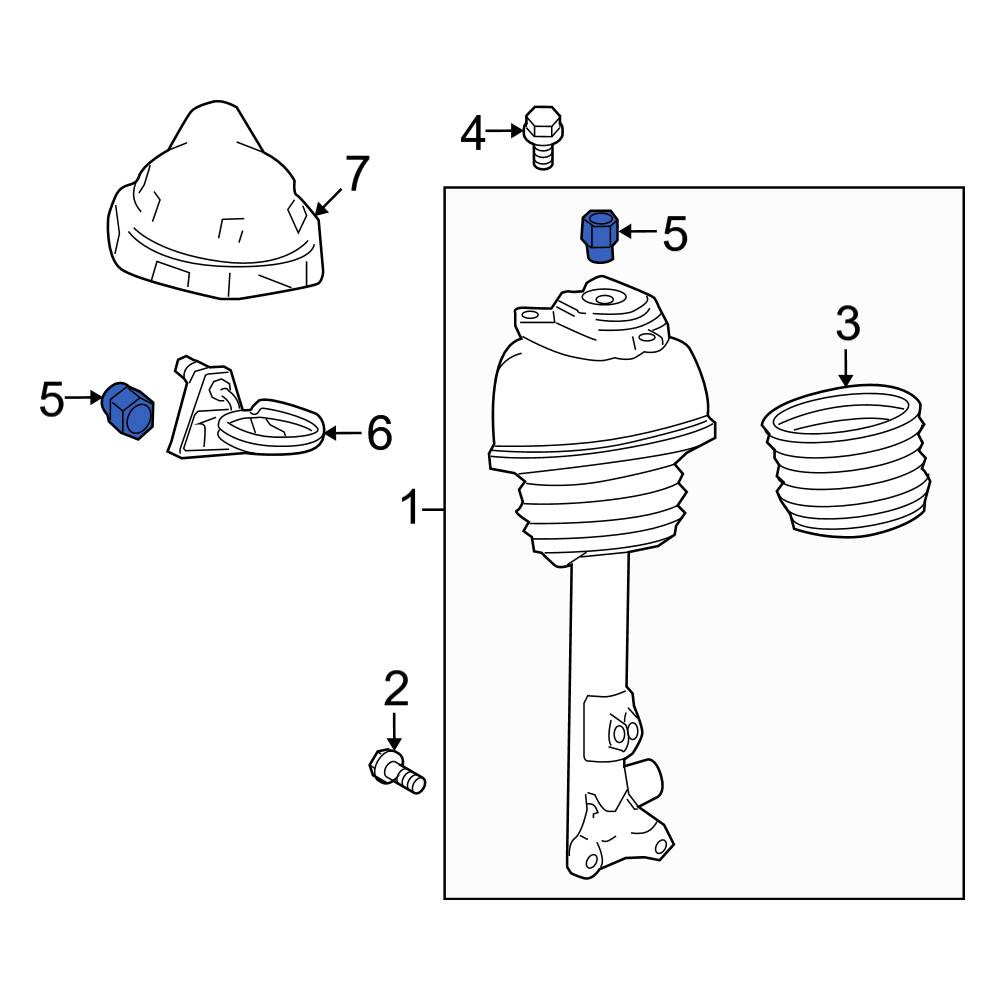 7
4
5
3
5
6
1
2