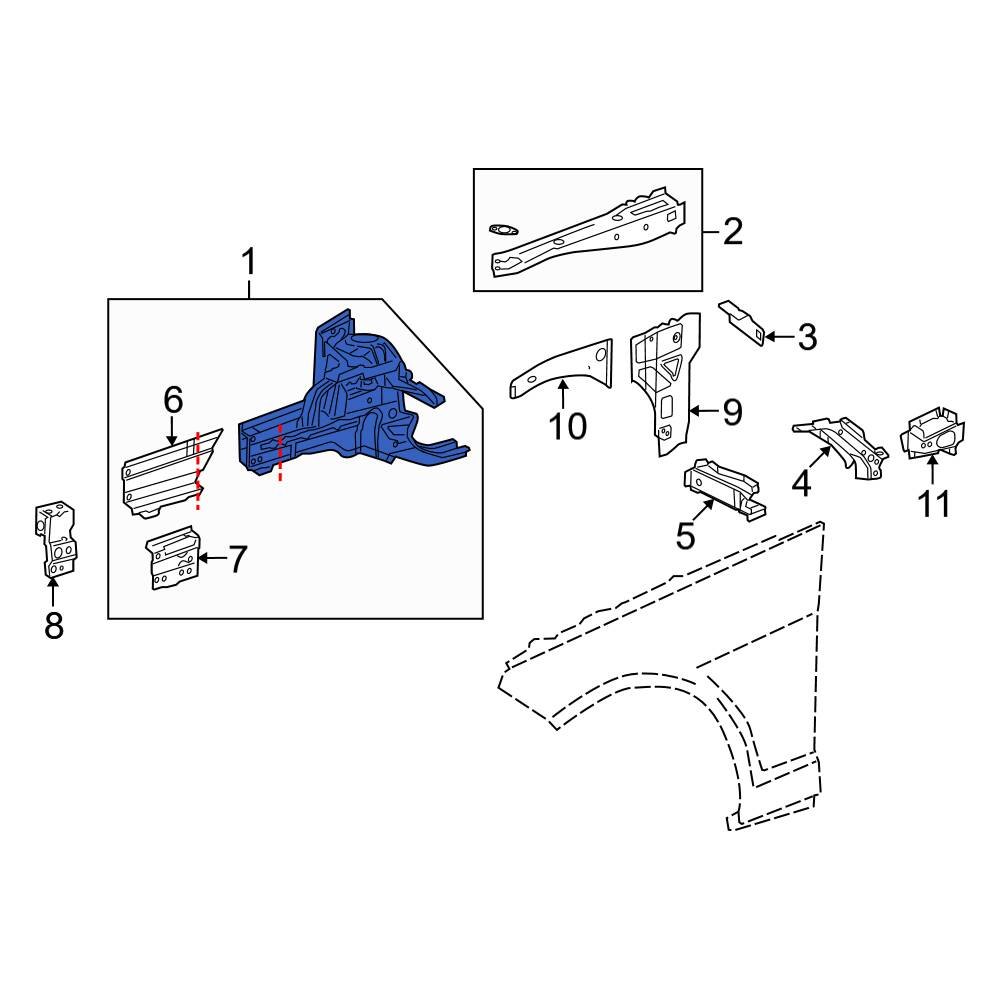 1
2
3
6
10
9
4
11
5
7
8