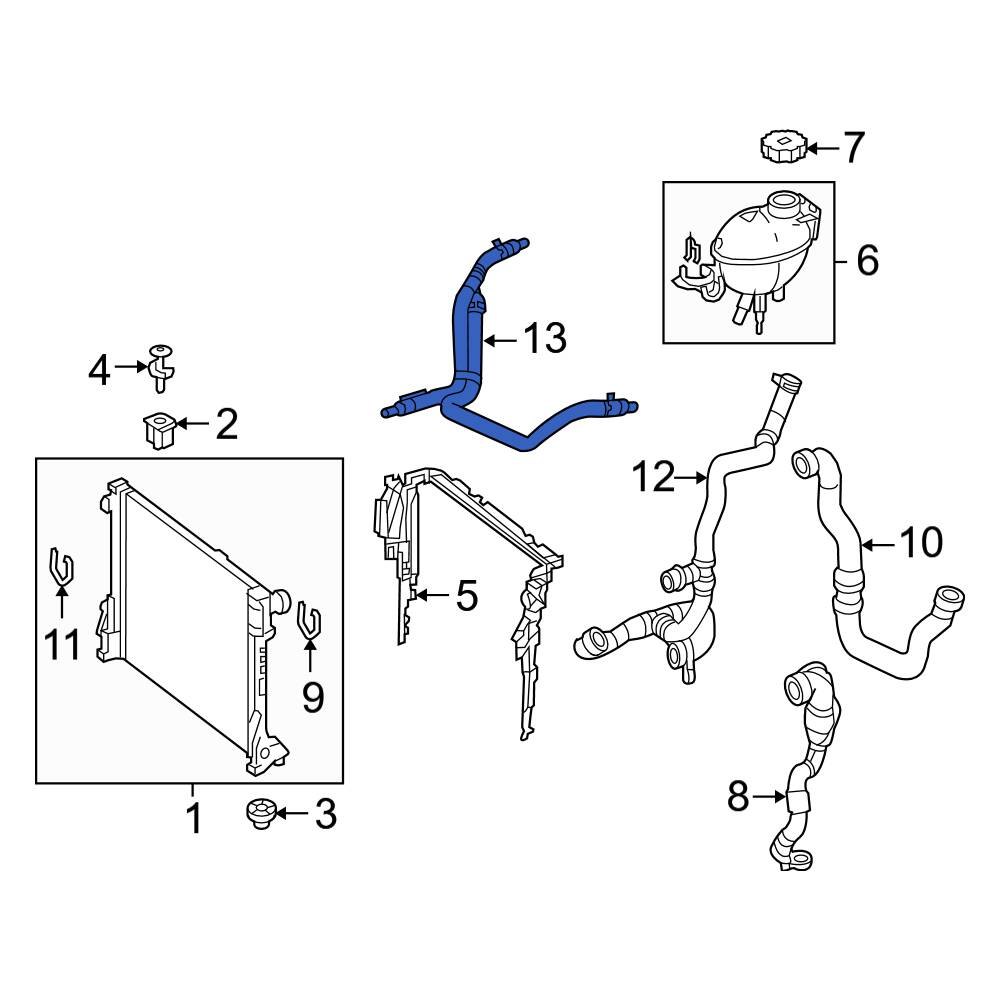 7
6
13
4
2
12
10
5
11
9
8
1
3