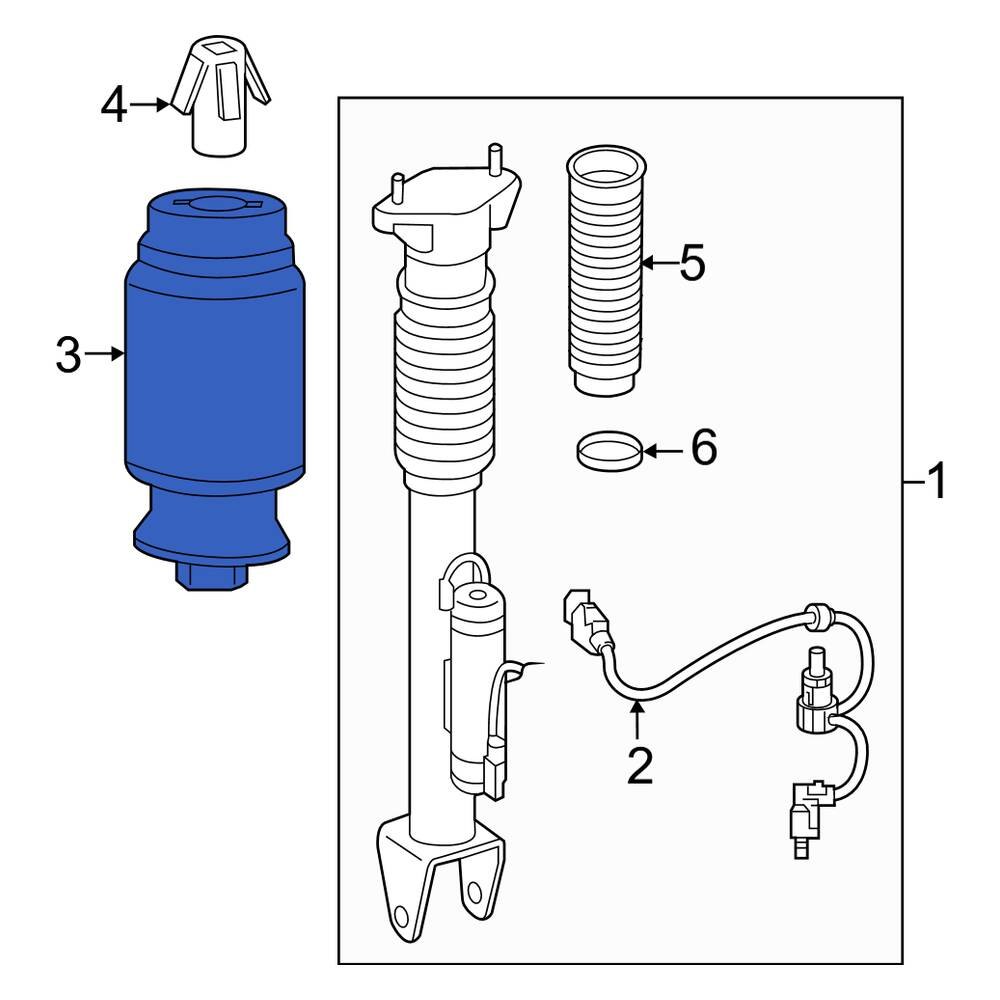 4
3
5
6
1
2