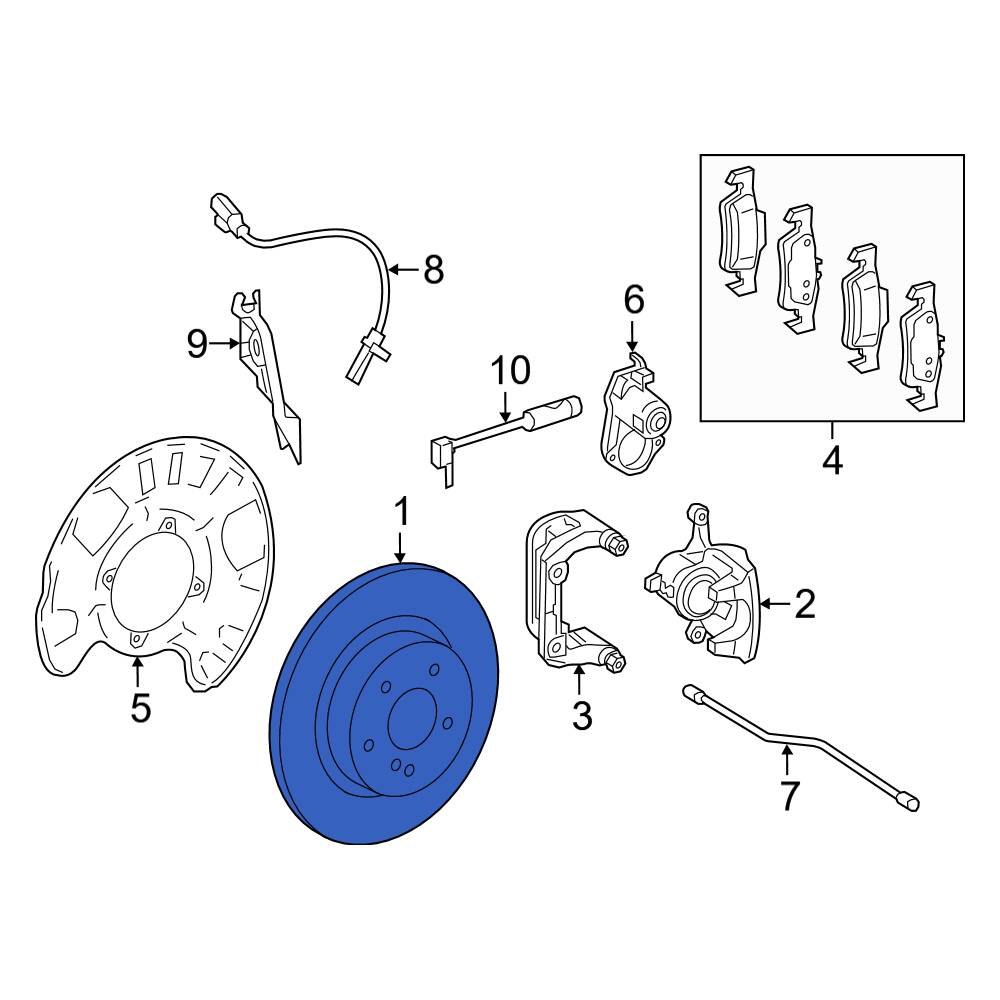 8
9
6
10
4
1
2
5
3
7