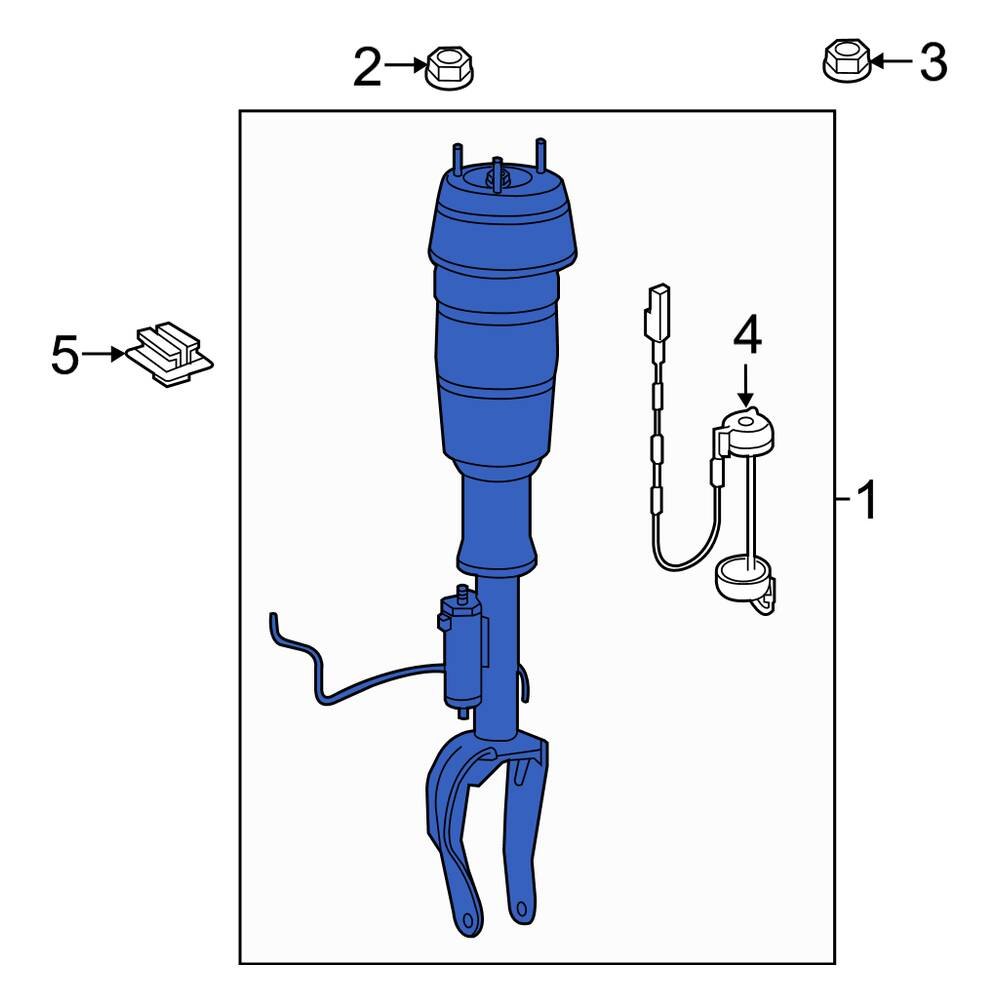 2
3
5
4
1