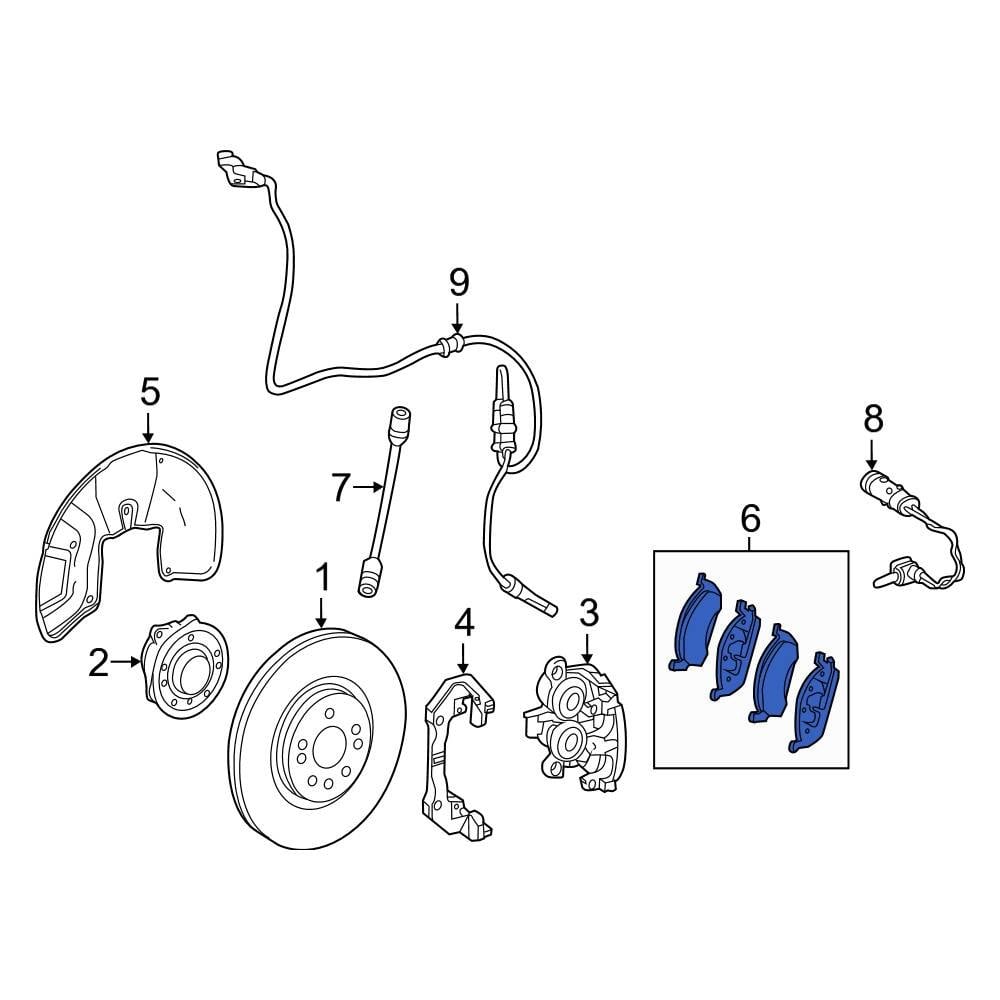 9
5
8
7
6
1
4
3
2