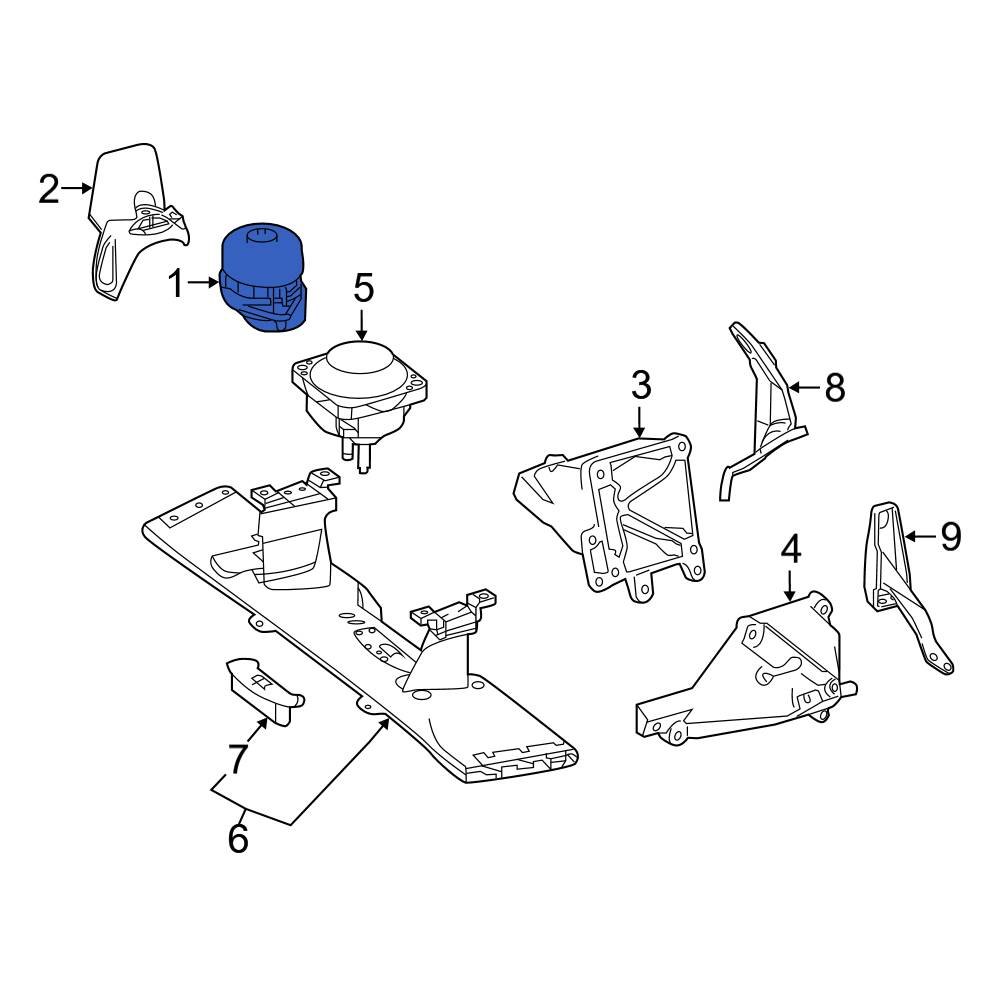 2
1
5
3
8
9
4
7
6