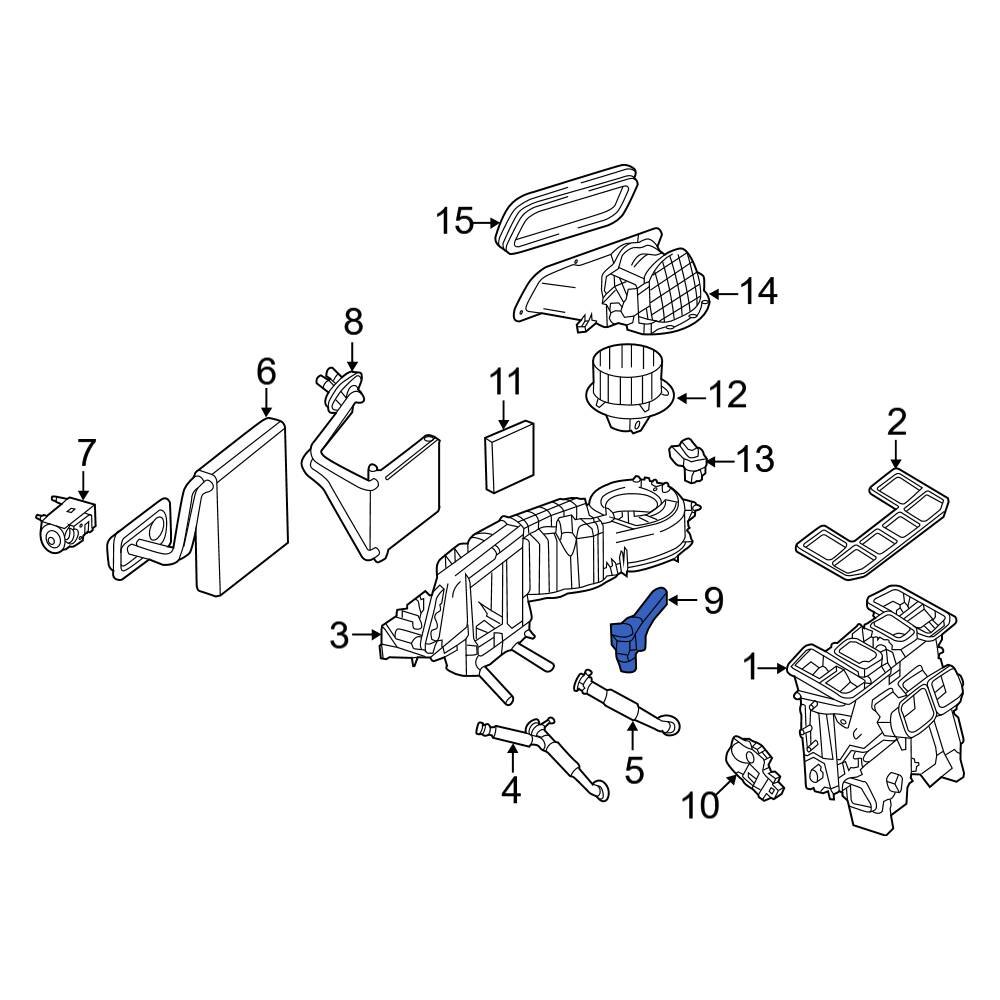 15
14
8
6
11
12
2
7
13
9
3
1
5
4
10