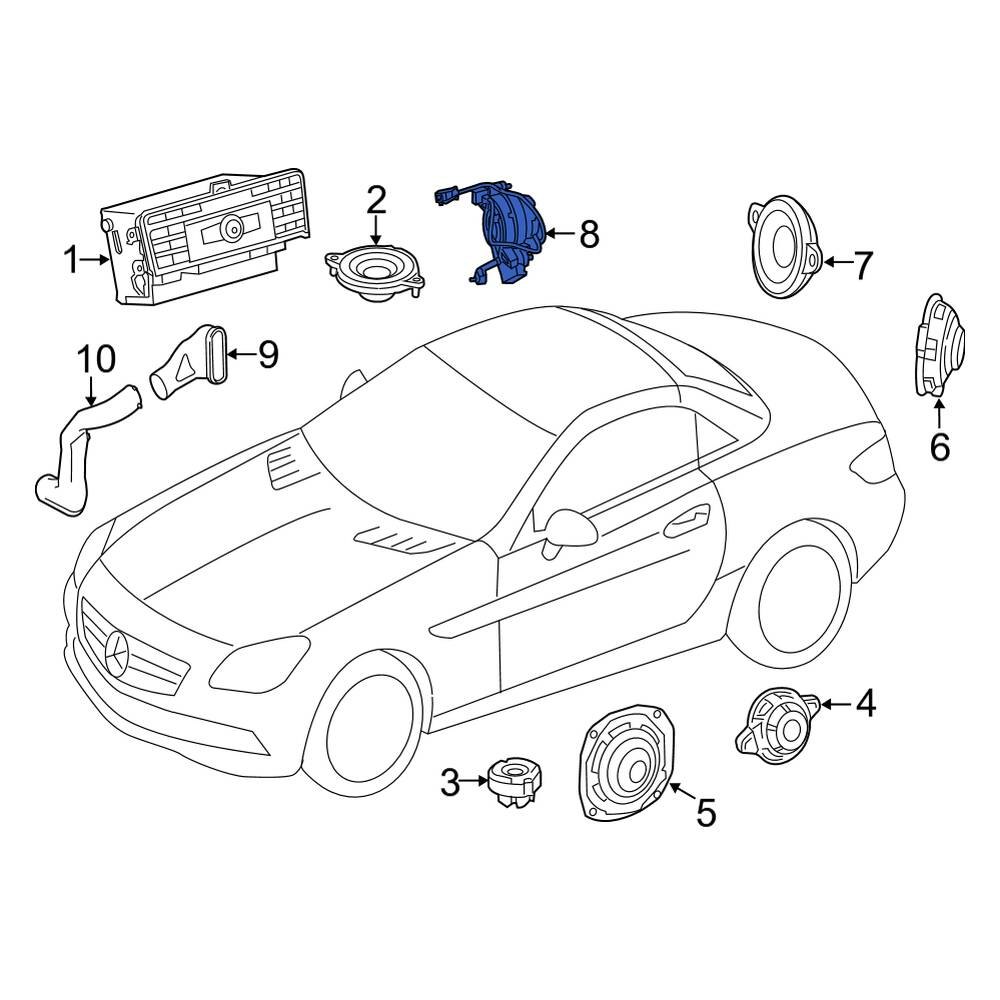 1
2
8
7
10
9
6
4
3
5