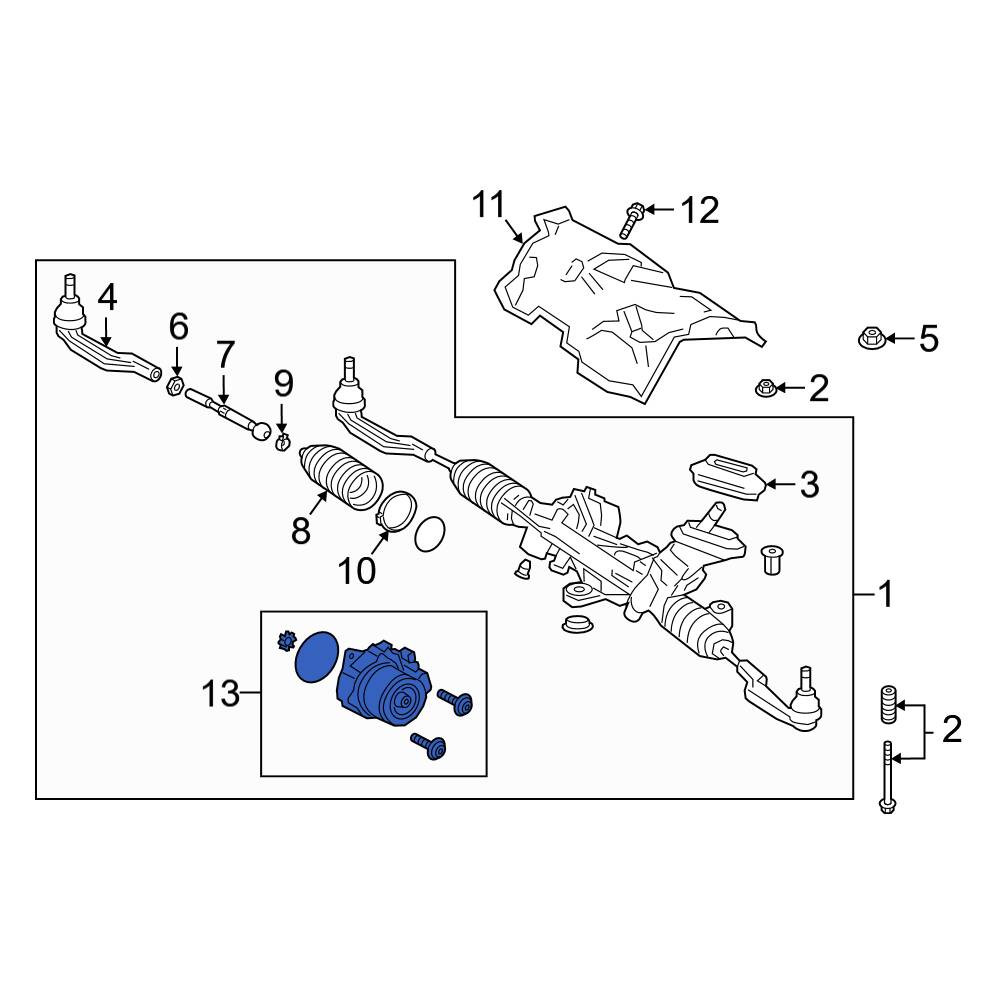 11
12
4
6
7
9
5
2
3
8
10
1
13
2