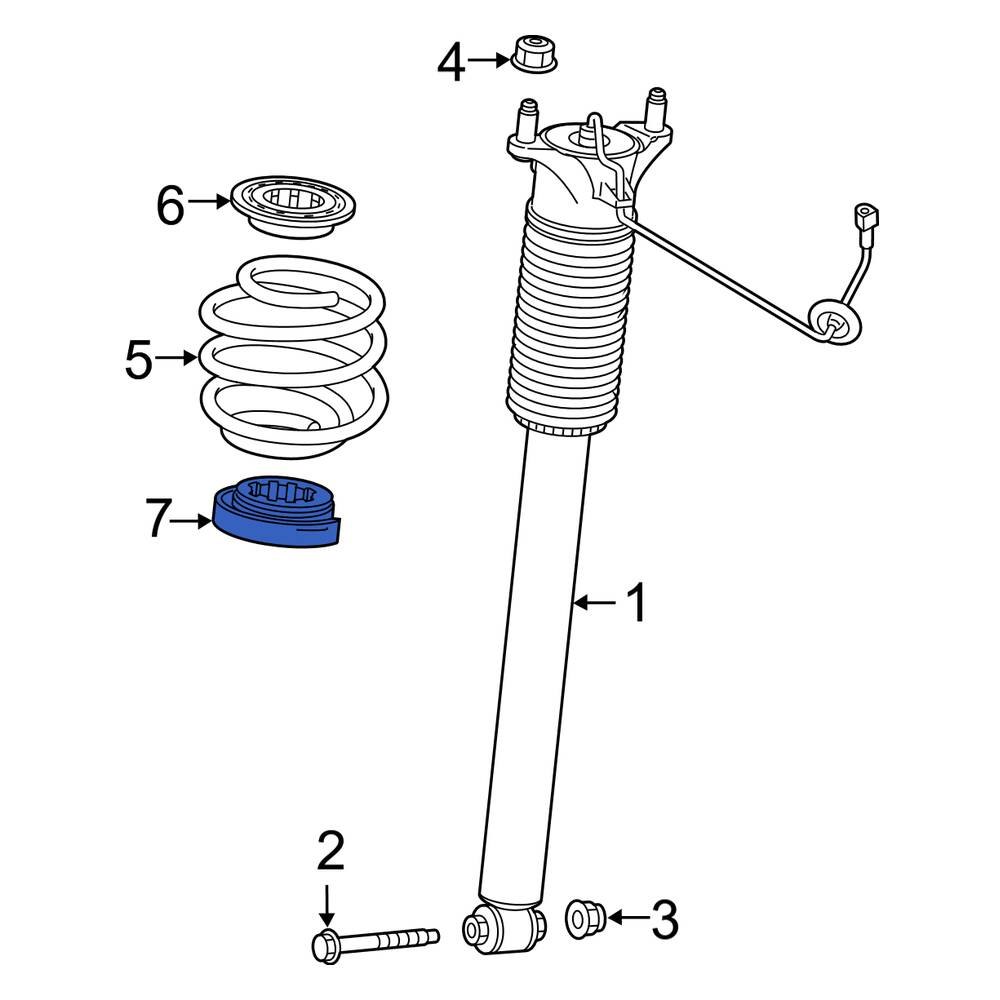 4
6
5
7
1
2
3