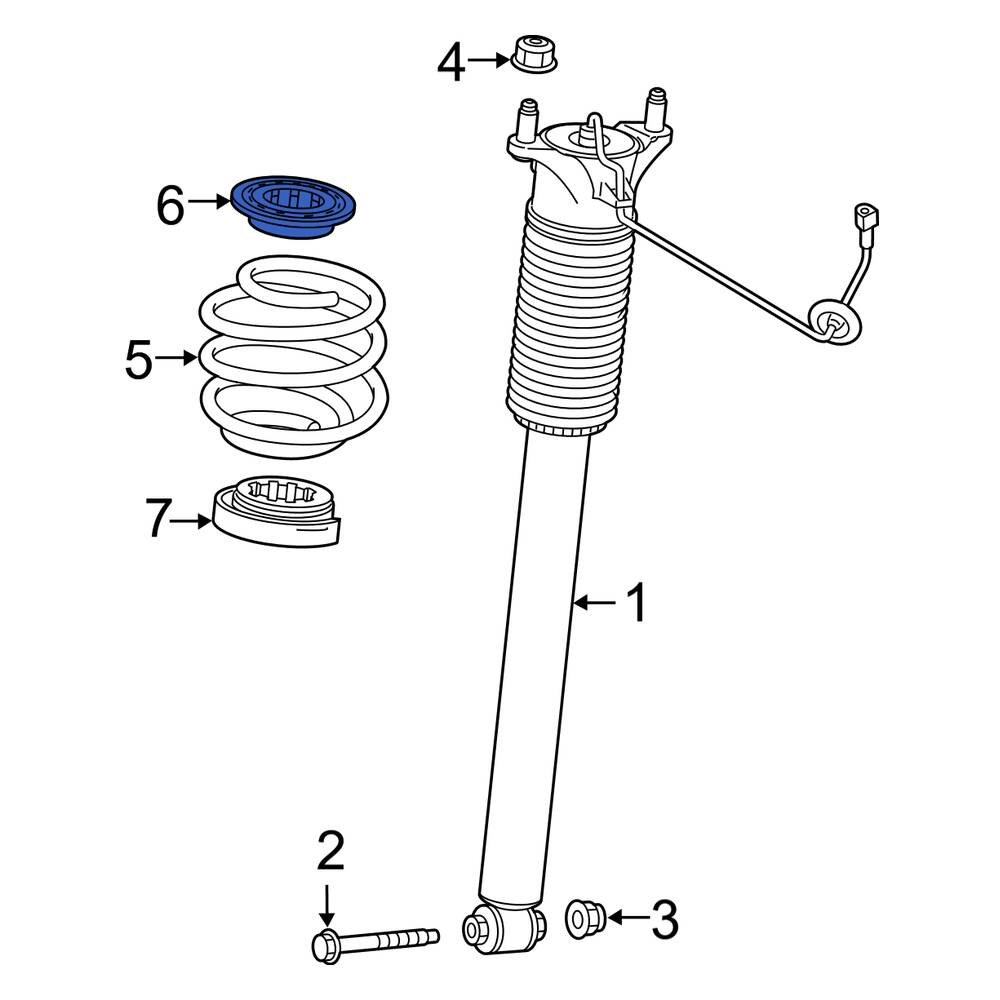 4
6
5
7
1
2
3