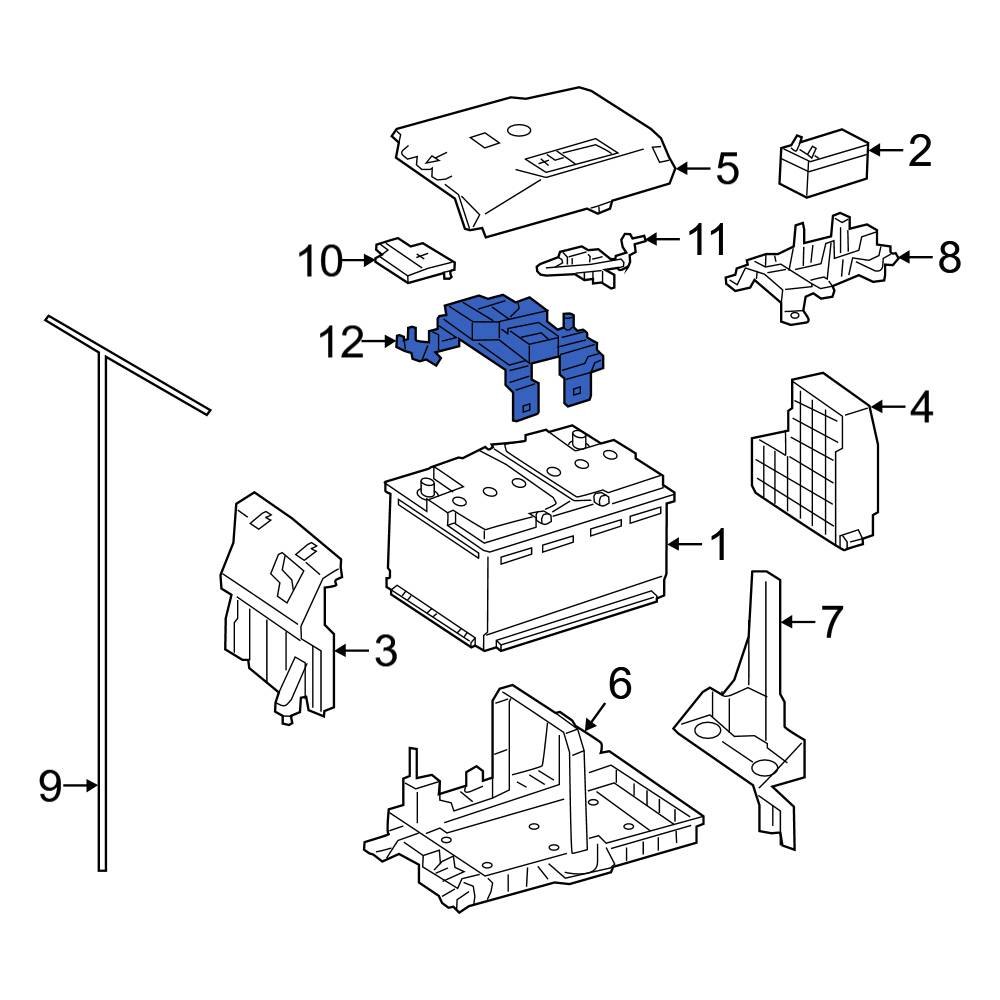 5
2
10
11
8
12
4
1
7
3
6
9