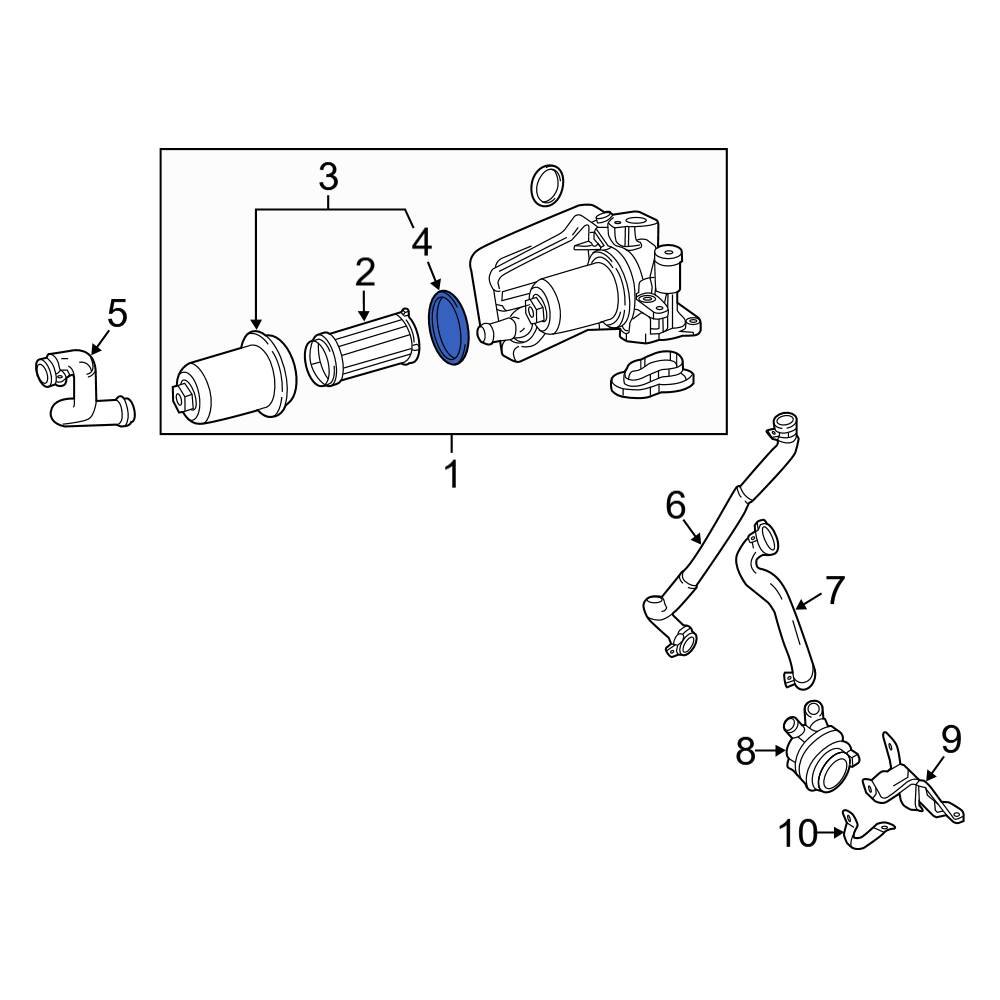 3
4
2
5
1
6
7
8
9
10