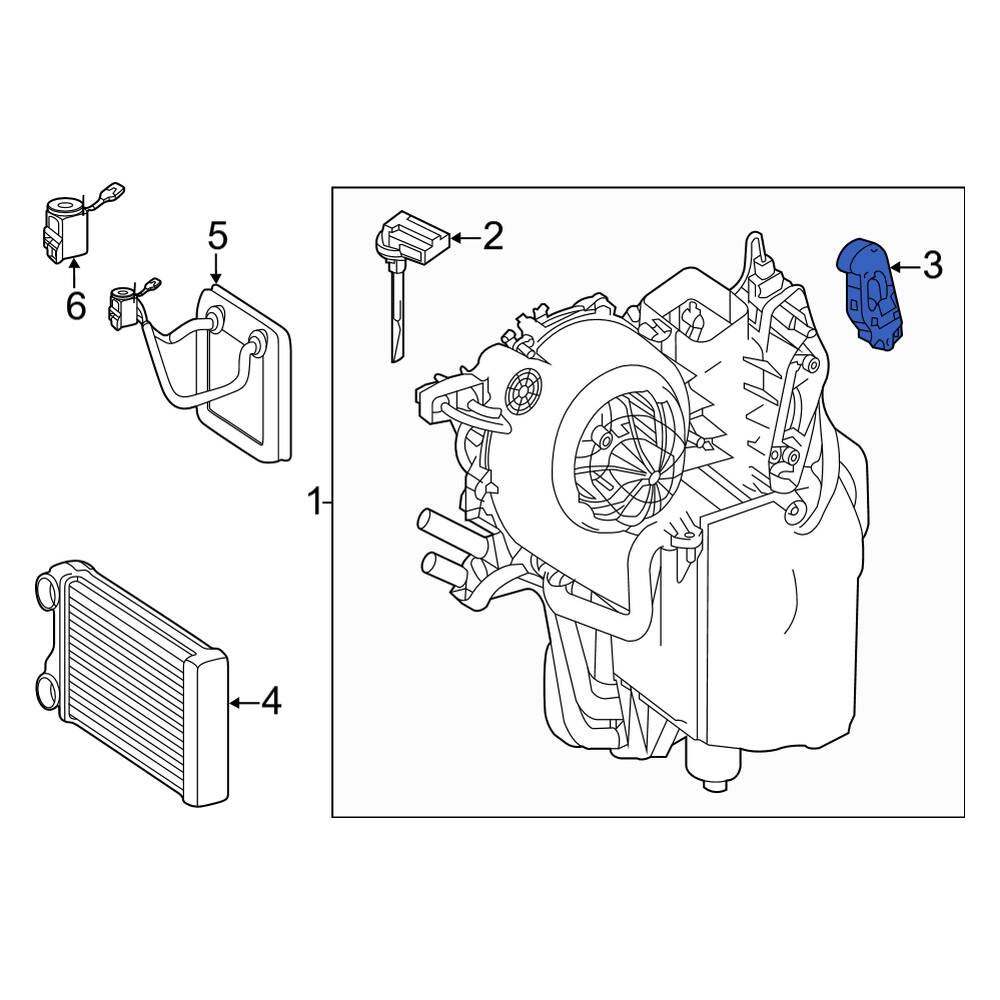 5
6
2
3
1
4