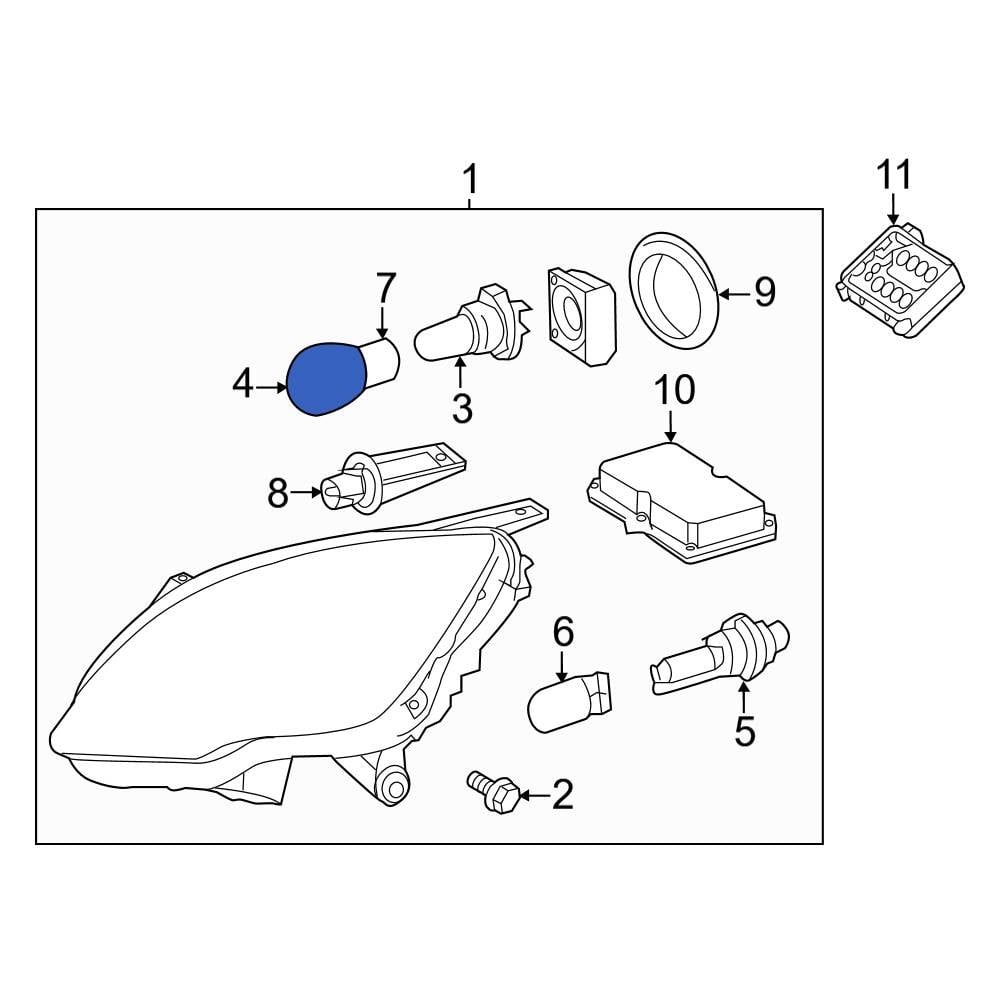 1
11
7
9
4
3
10
8
6
5
2