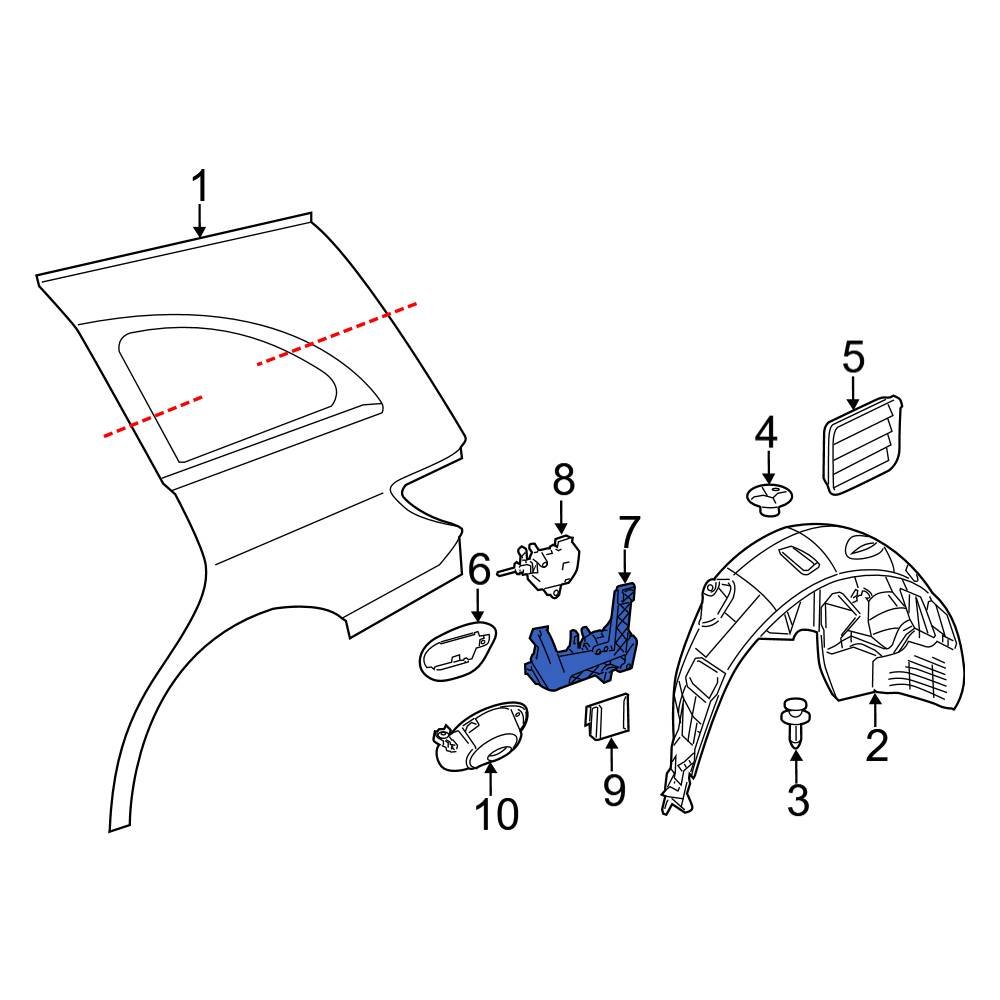 1
5
4
8
7
6
2
3
9
10