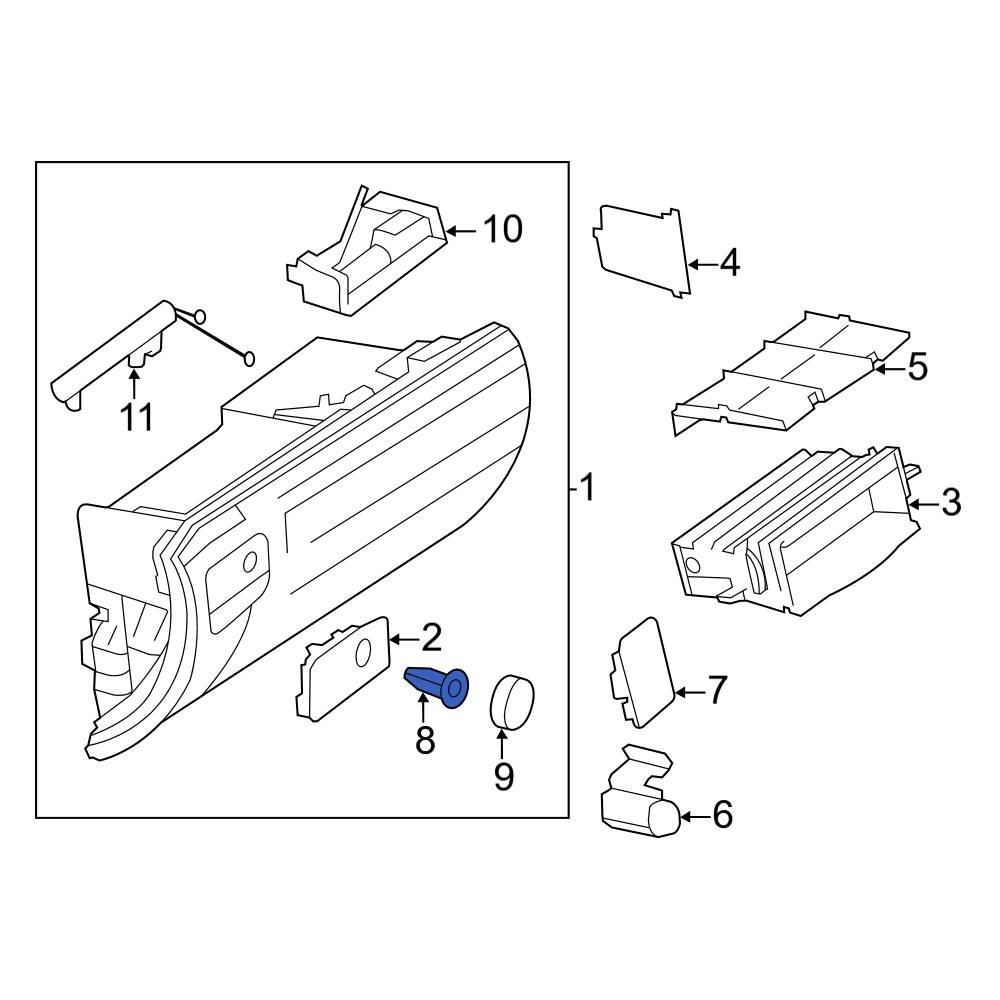 10
4
11
5
1
3
2
7
8
9
6