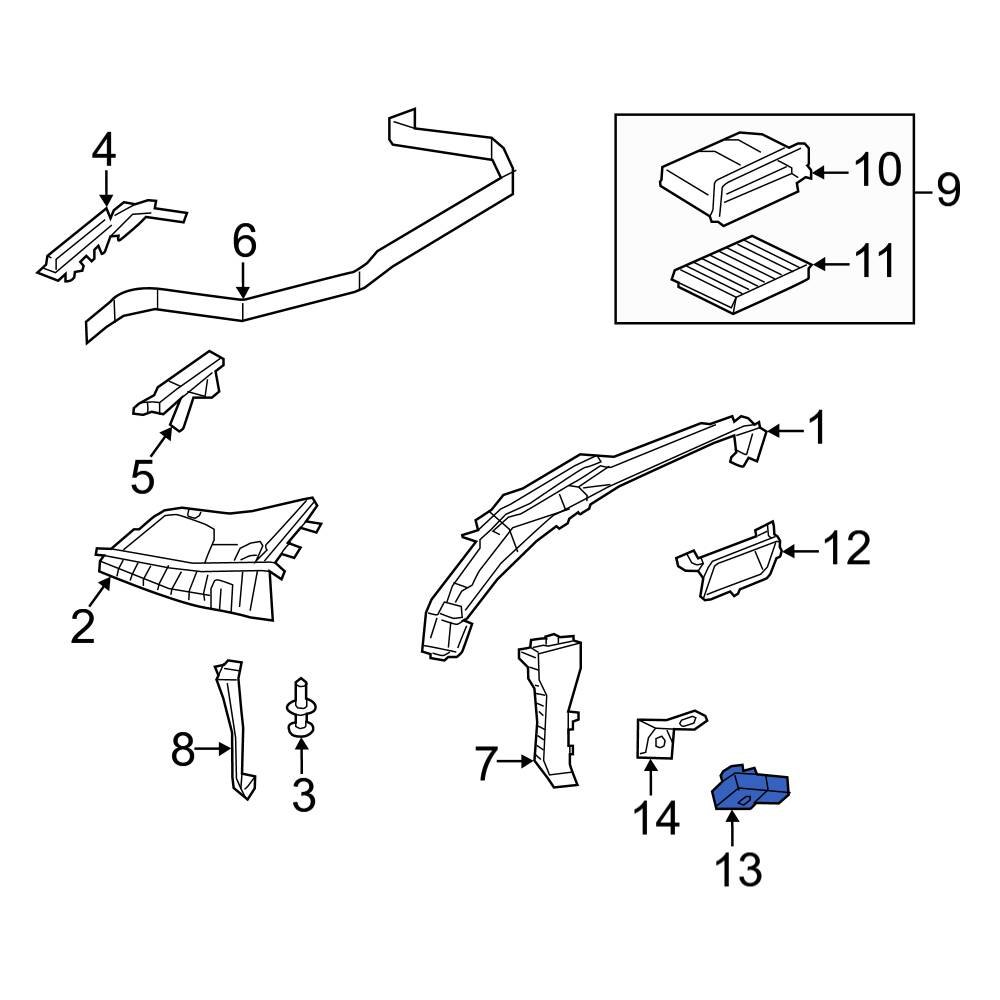 4
6
10
9
11
5
1
2
12
8
3
7
14
13