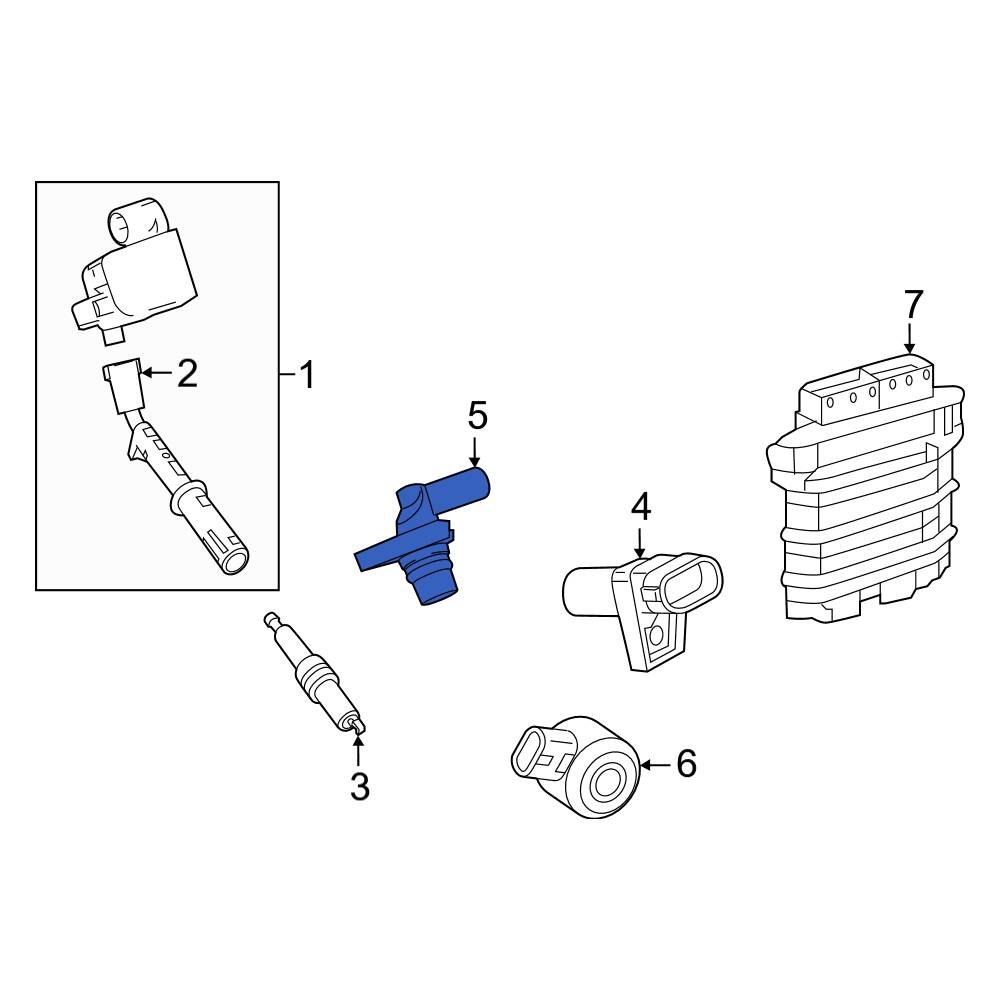 2
1
5
7
4
3
6