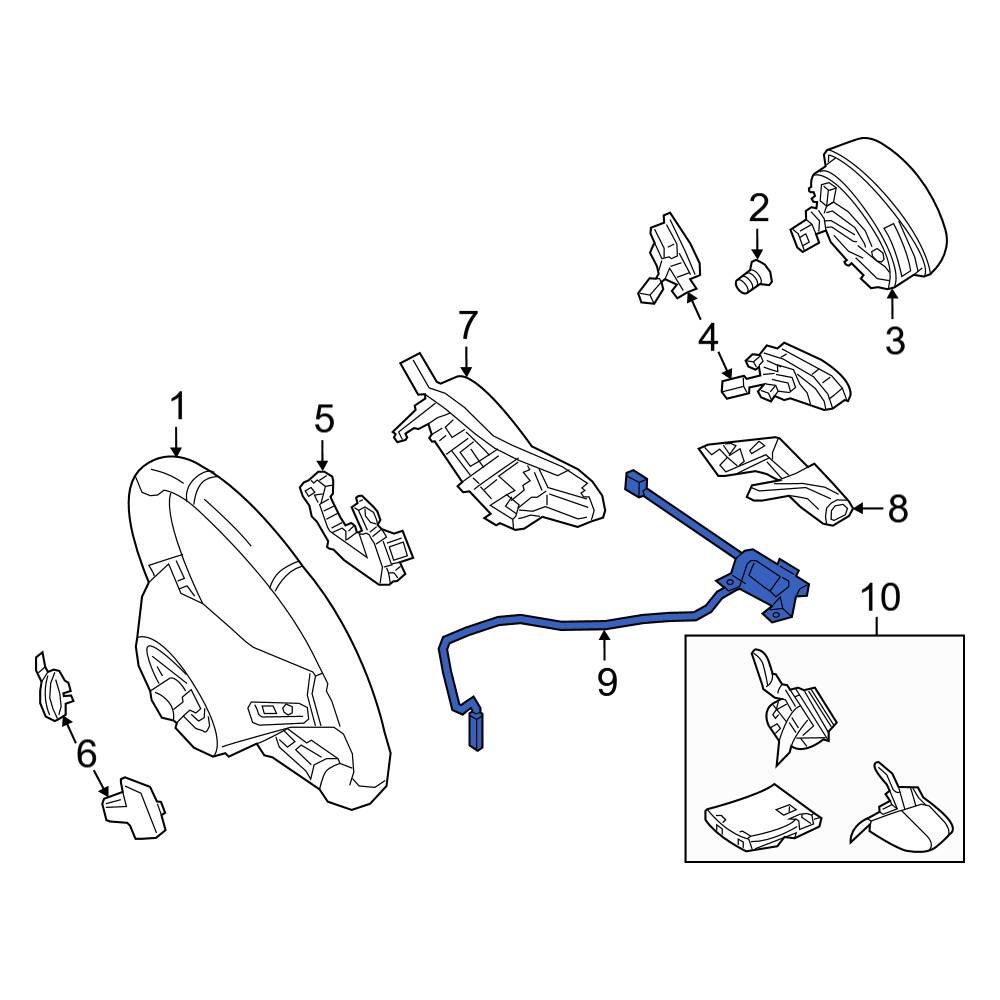 2
3
4
7
1
5
8
10
9
6