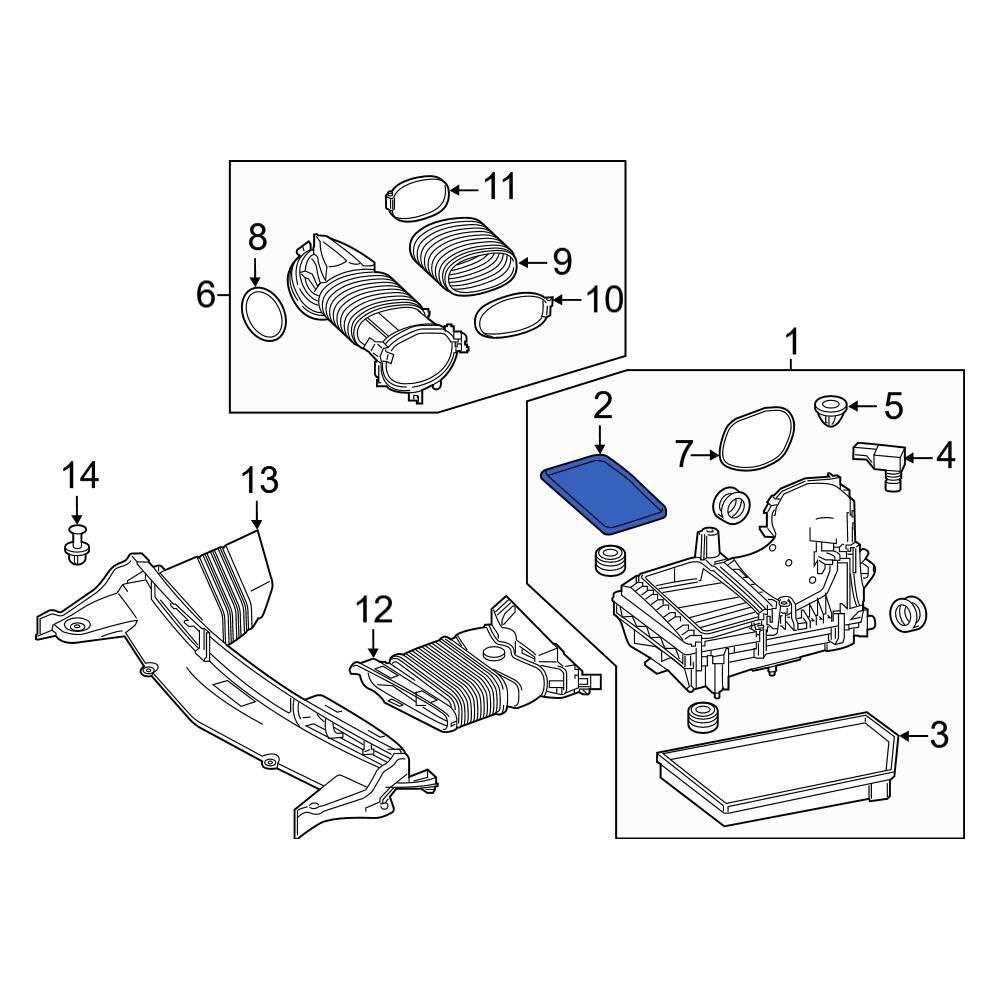 11
8
9
6
10
1
2
5
7
4
14
13
12
3