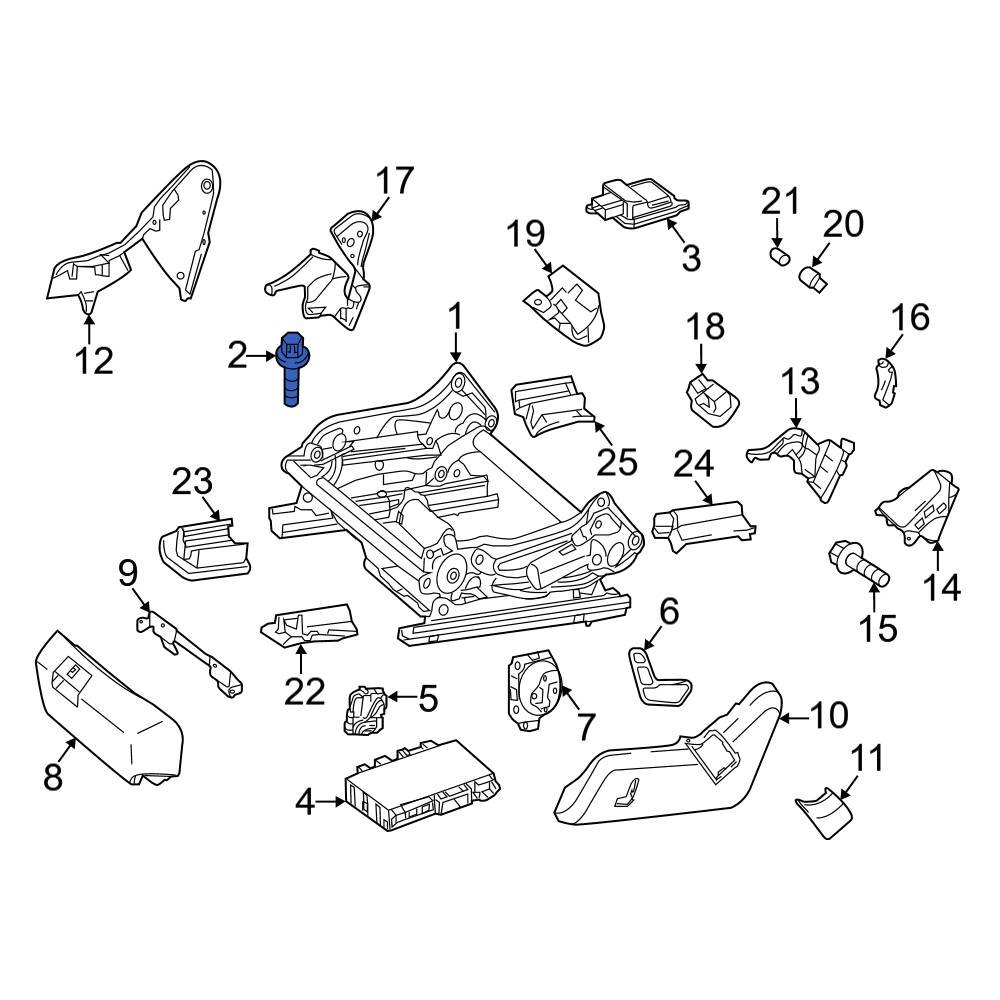 17
21
20
19
3
12
2
1
18
16
13
25
23
24
14
9
15
6
22
5
7
10
8
11
4