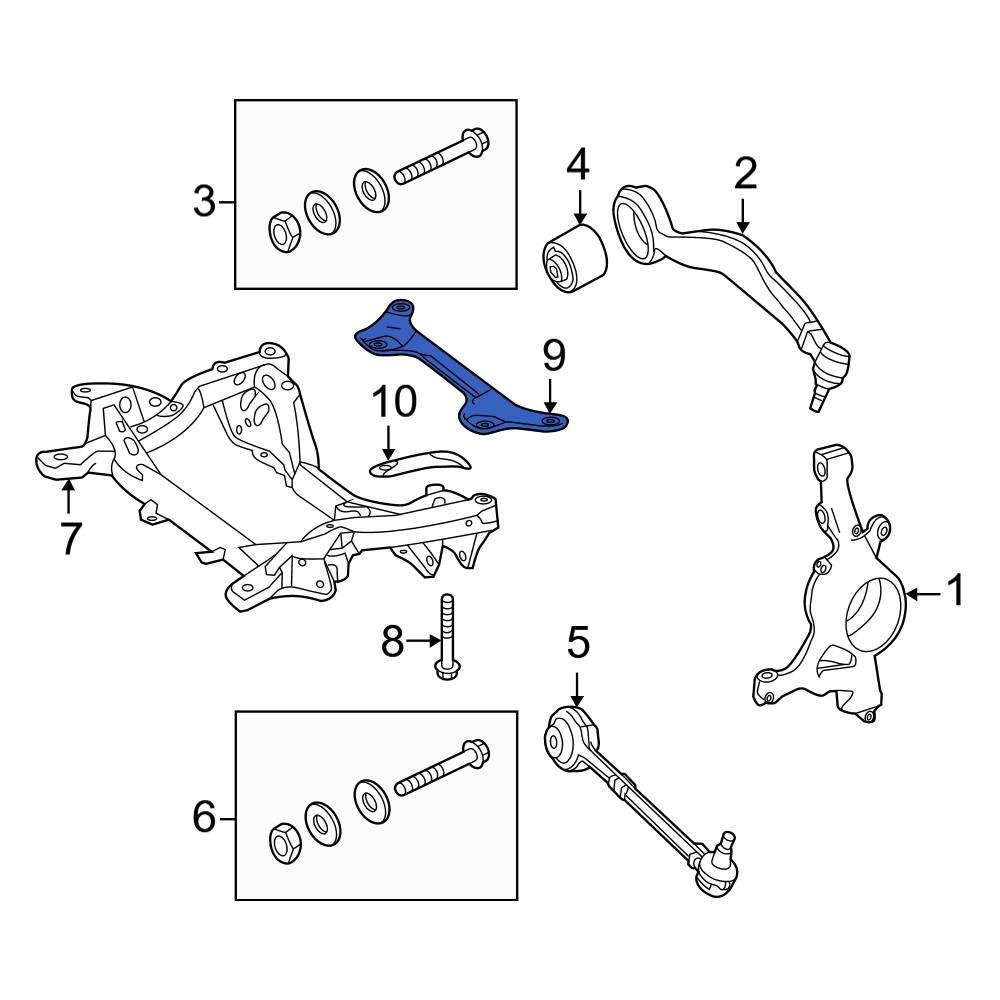 3
4
2
9
10
7
1
8
5
6