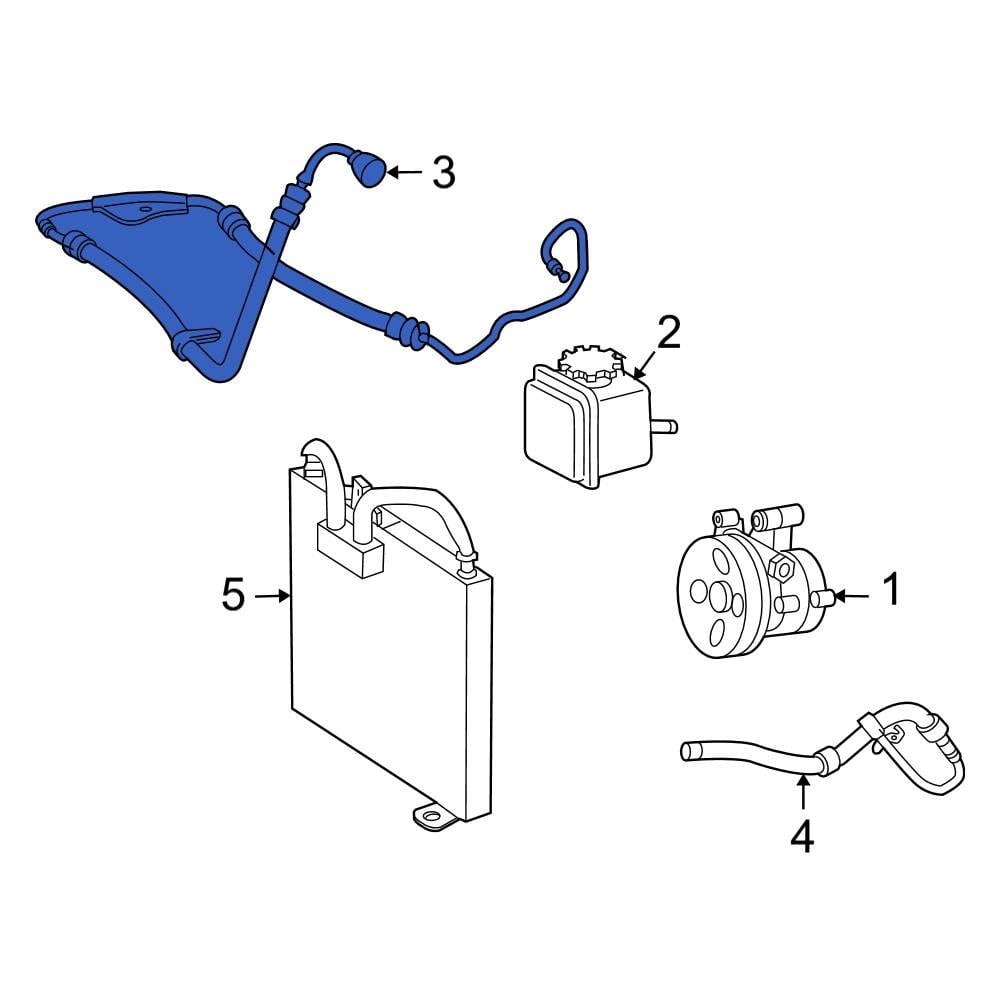 3
2
5
1
4