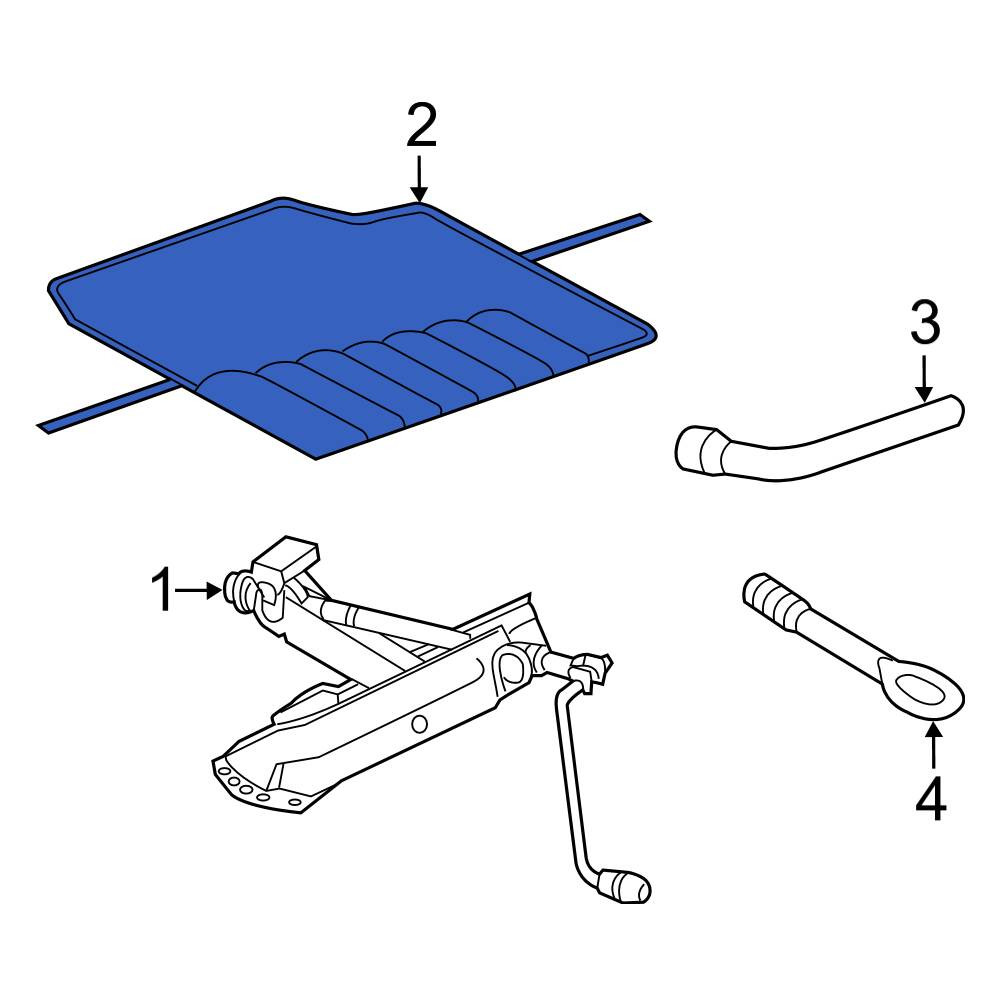 2
3
1
4