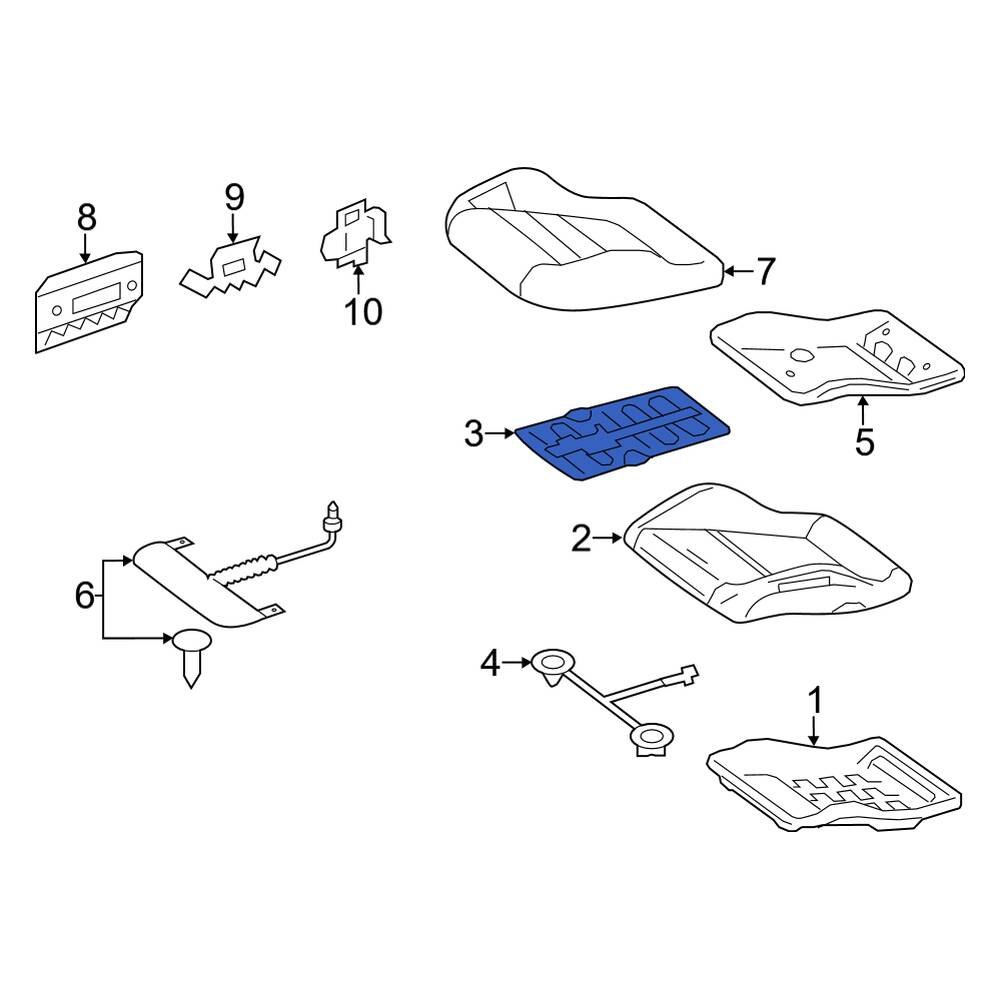 8
9
10
7
5
3
2
6
4
1