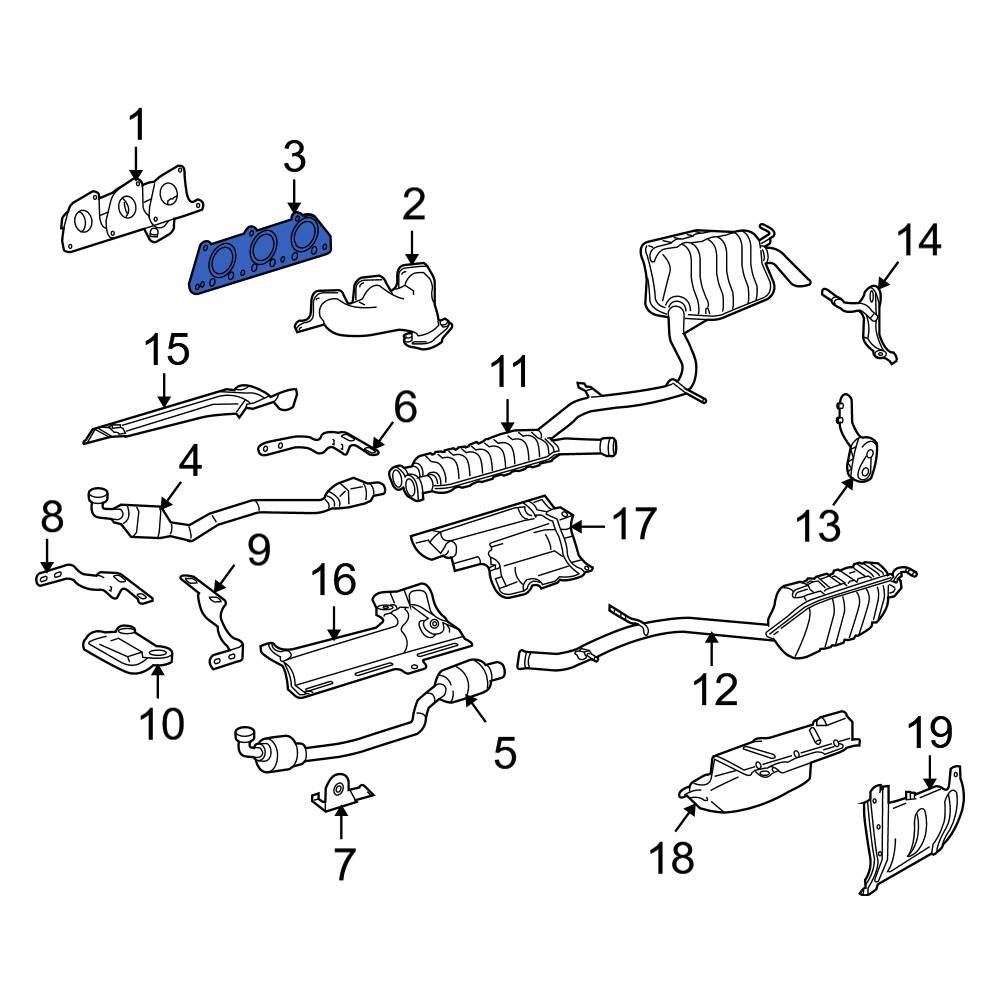 1
3
2
14
15
11
6
4
17
13
8
9
16
12
10
5
19
7
18