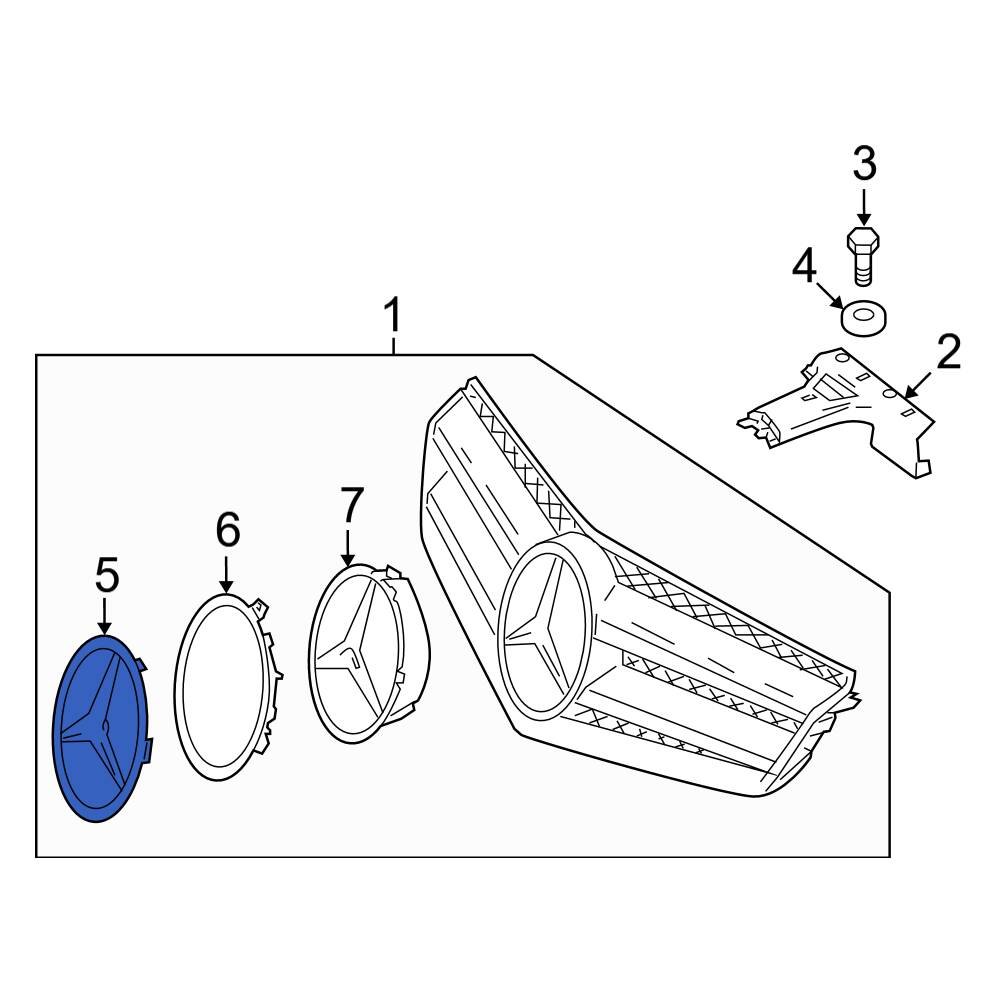 3
4
1
2
7
6
5