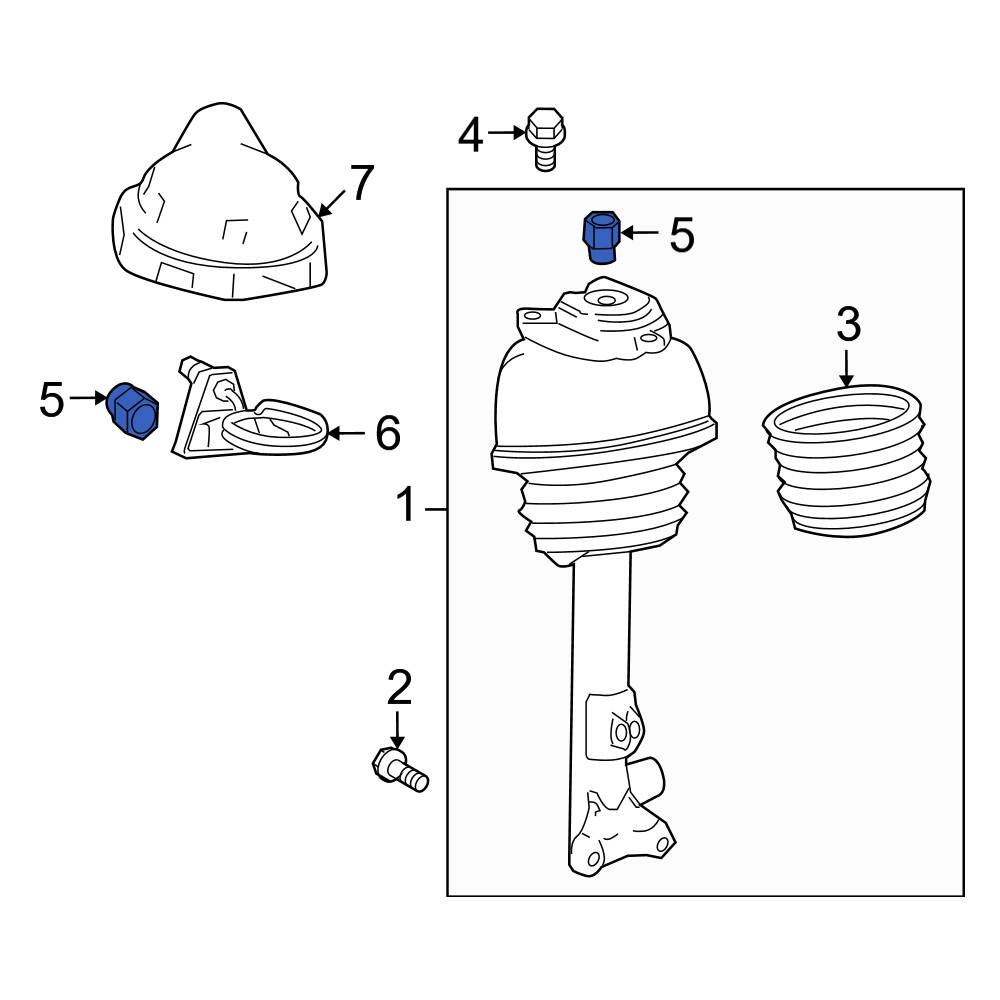 4
7
5
3
5
6
1
2