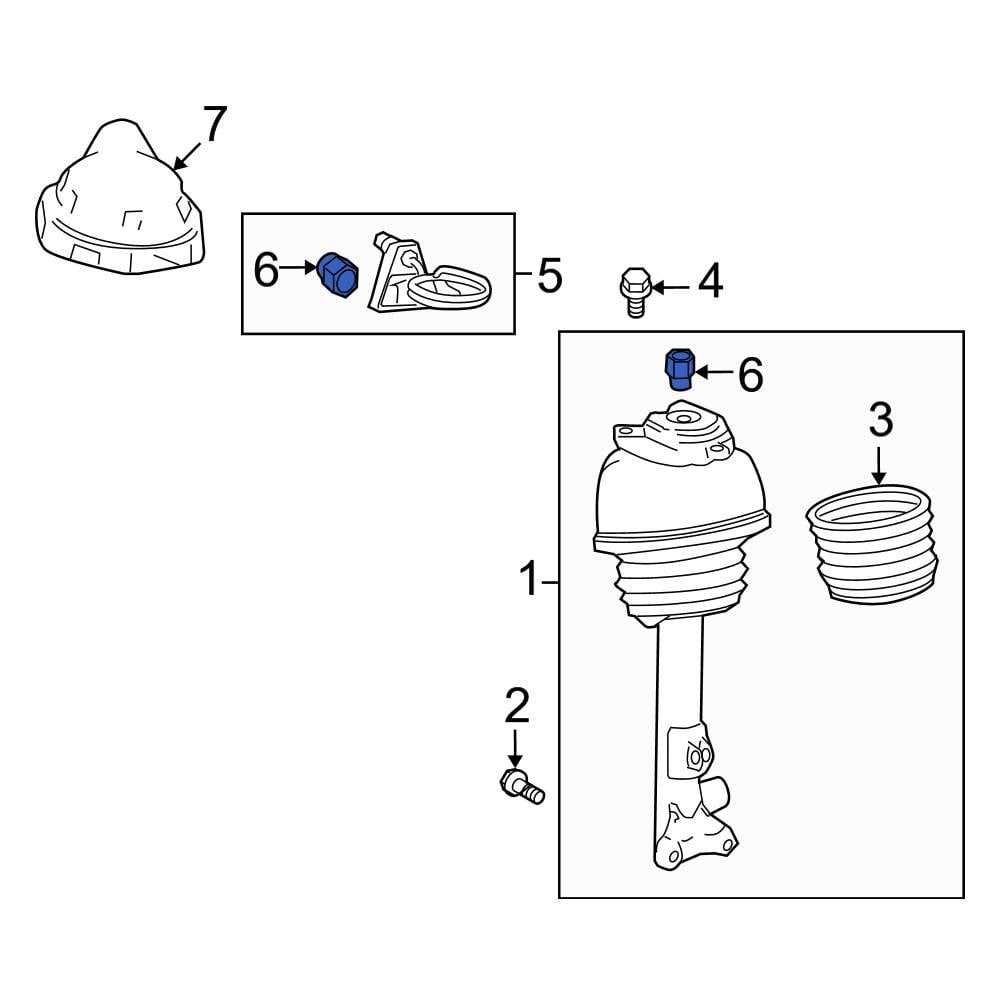 7
6
5
4
6
3
1
2