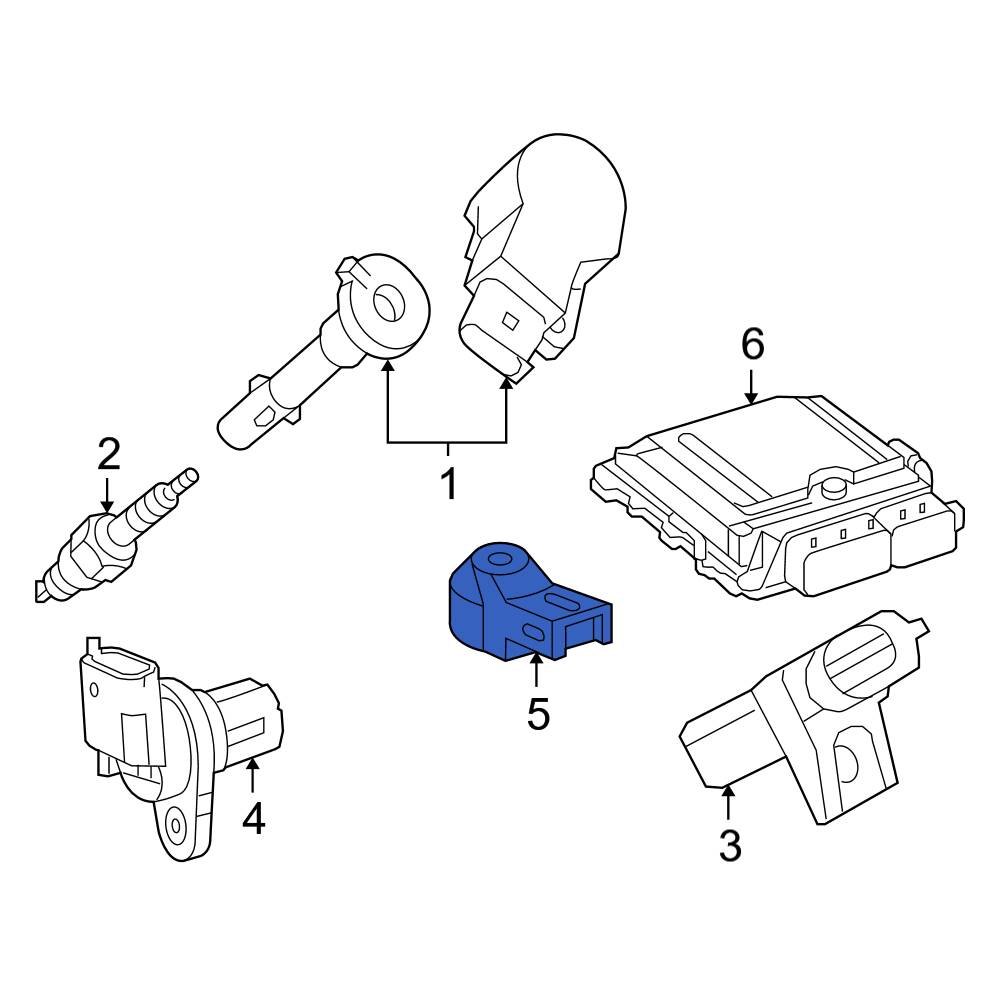 6
2
1
5
4
3