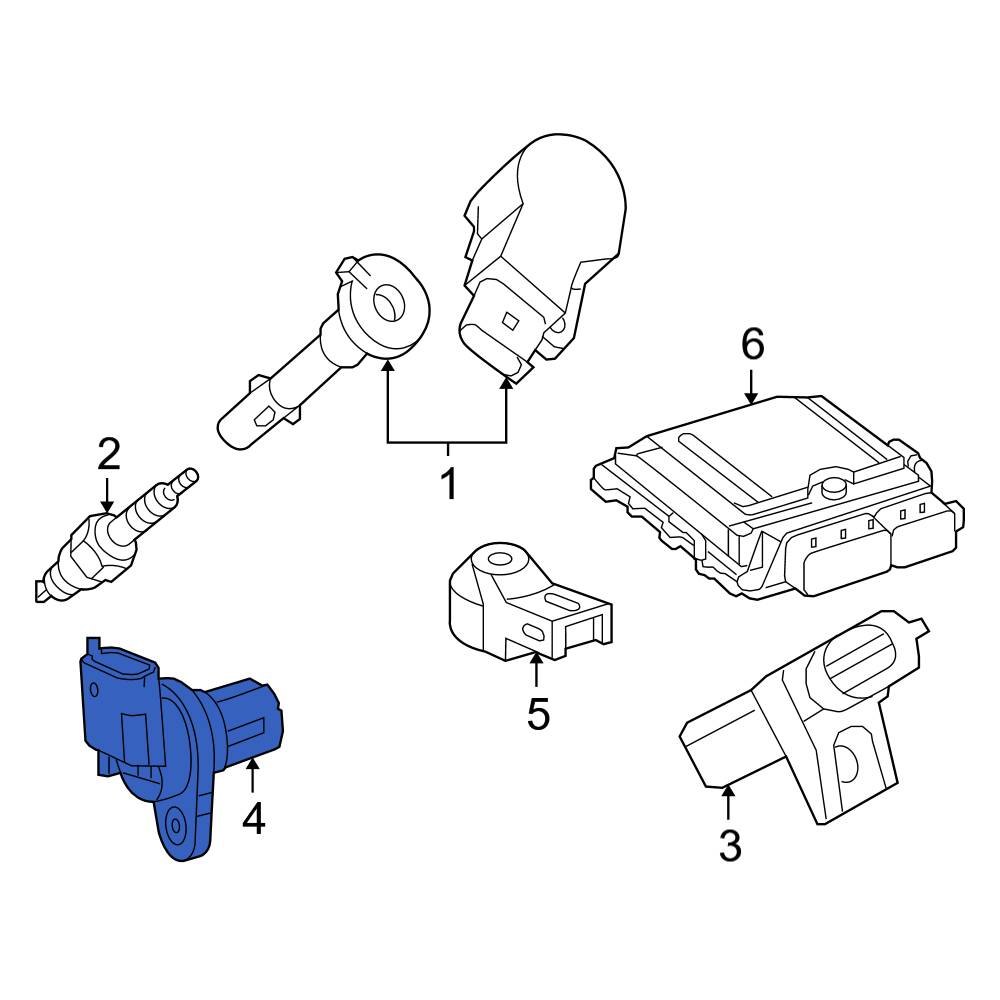 6
2
1
5
4
3