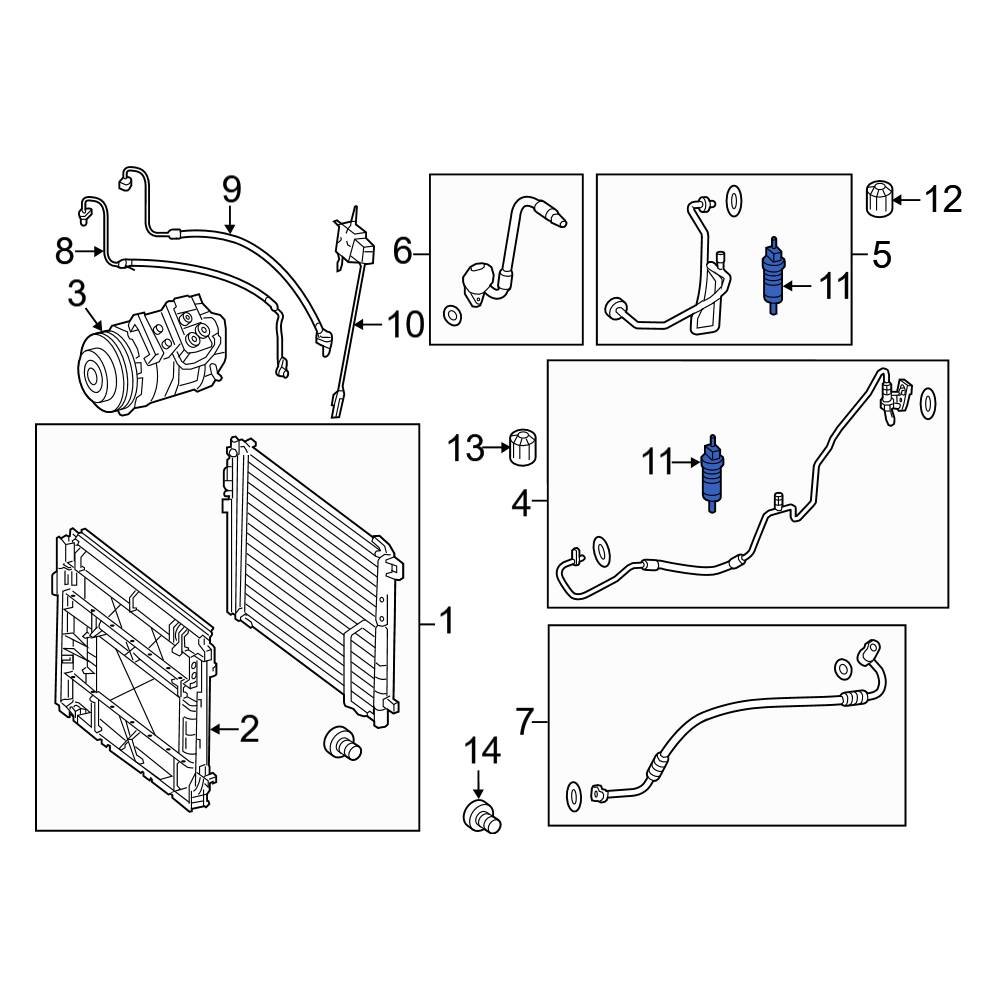 9
8
3
10
6
5
11
12
13
11
4
1
2
7
14