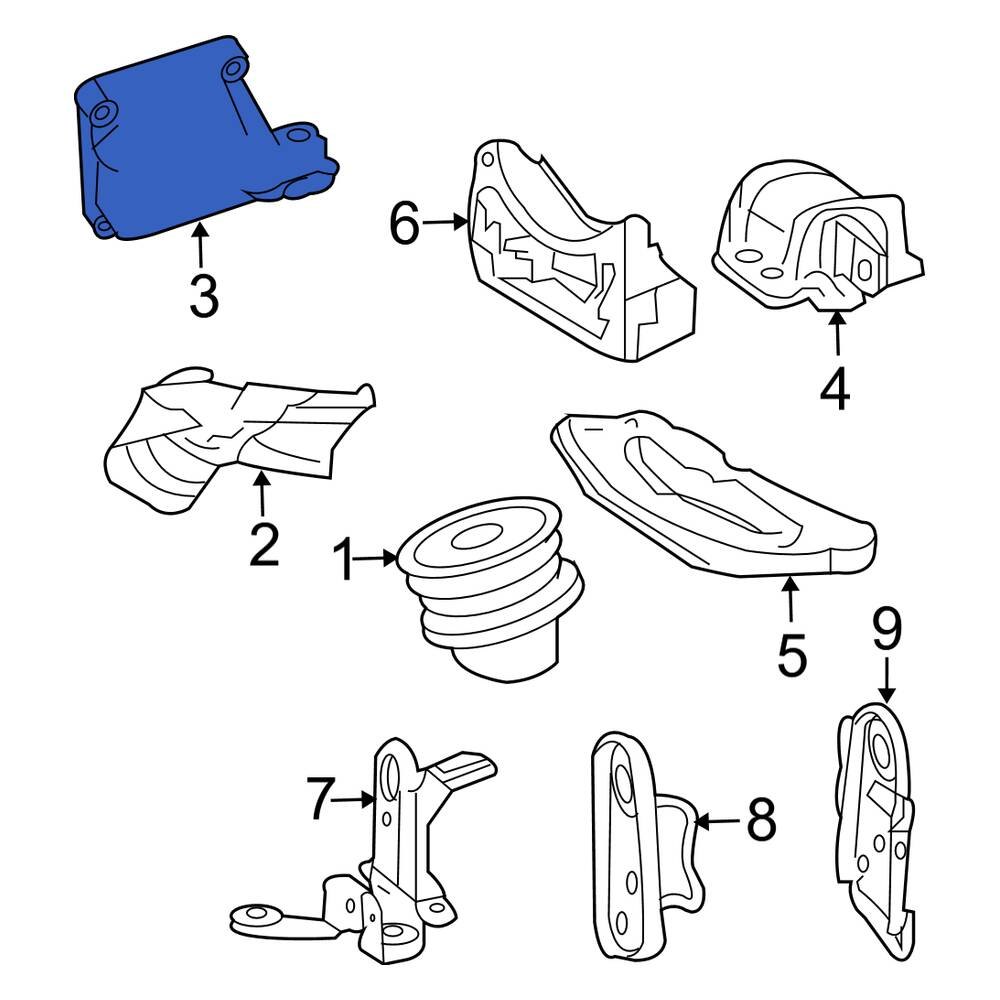 3
6
4
2
1
5
9
7
8